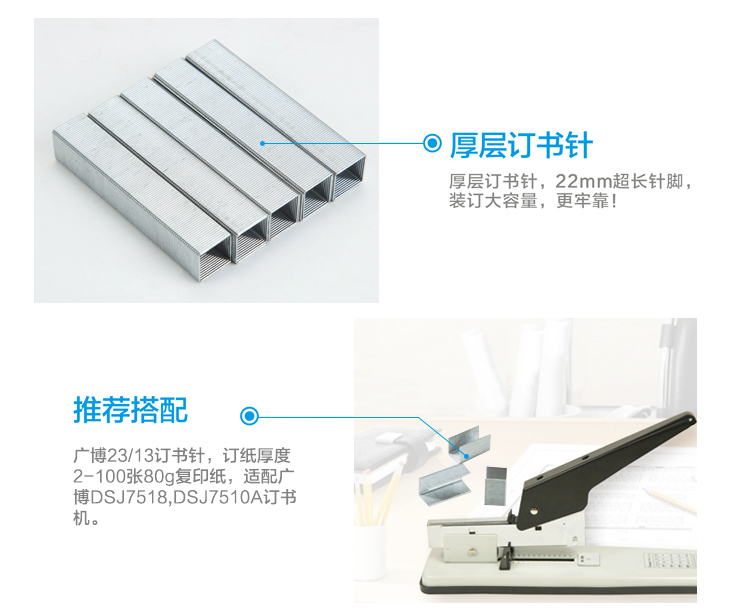 厚层订书针

厚层订书针，22mm超长针脚，装订大容量，更牢靠！

推荐搭配

广博23/13订书针，订纸厚度2-100张80g复印纸，适配广博DSJ7518,DSJ7510A订书机。