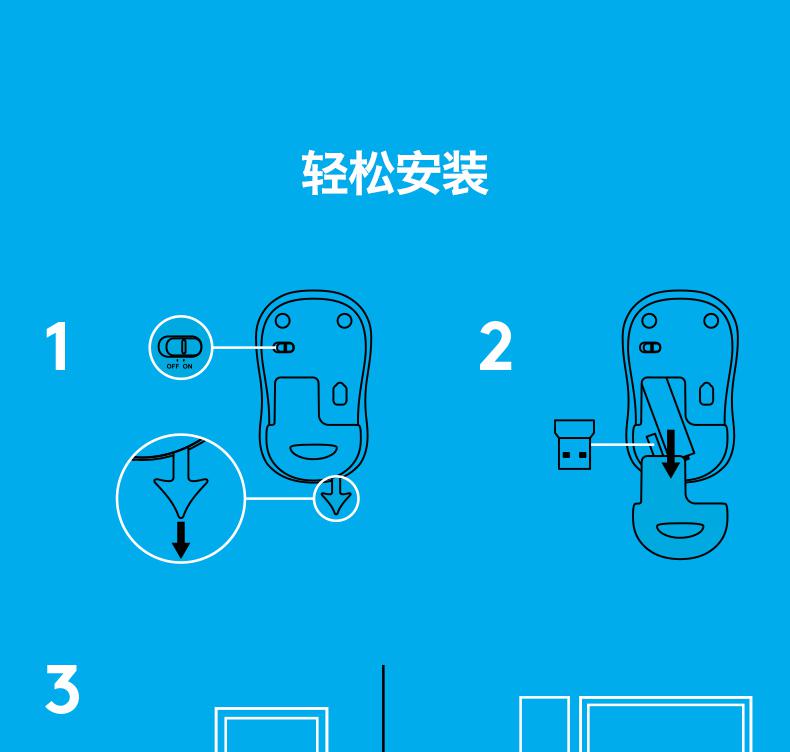 轻松安装

1

OFF ON

2

3