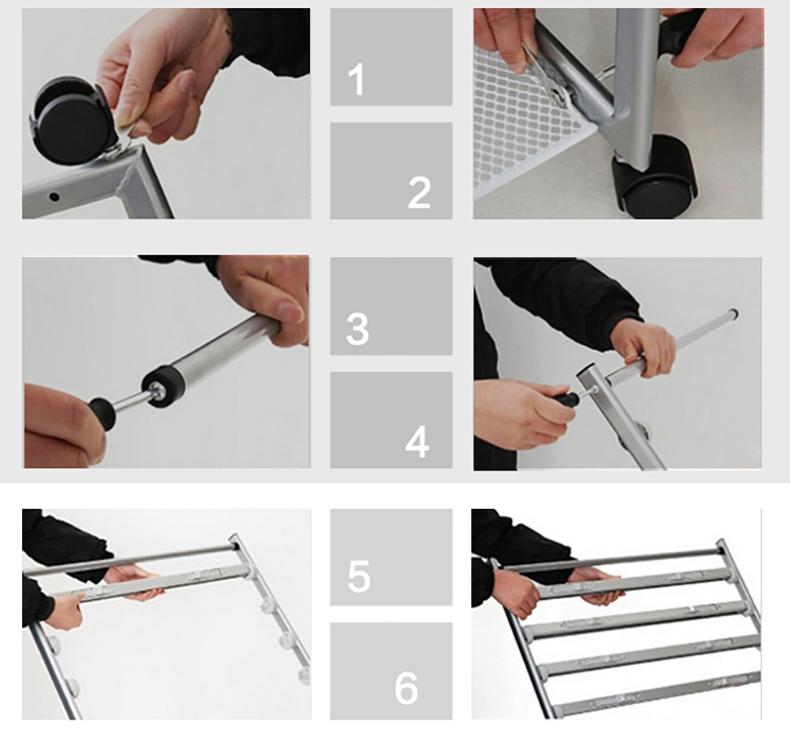 1

2

3

4

5

6