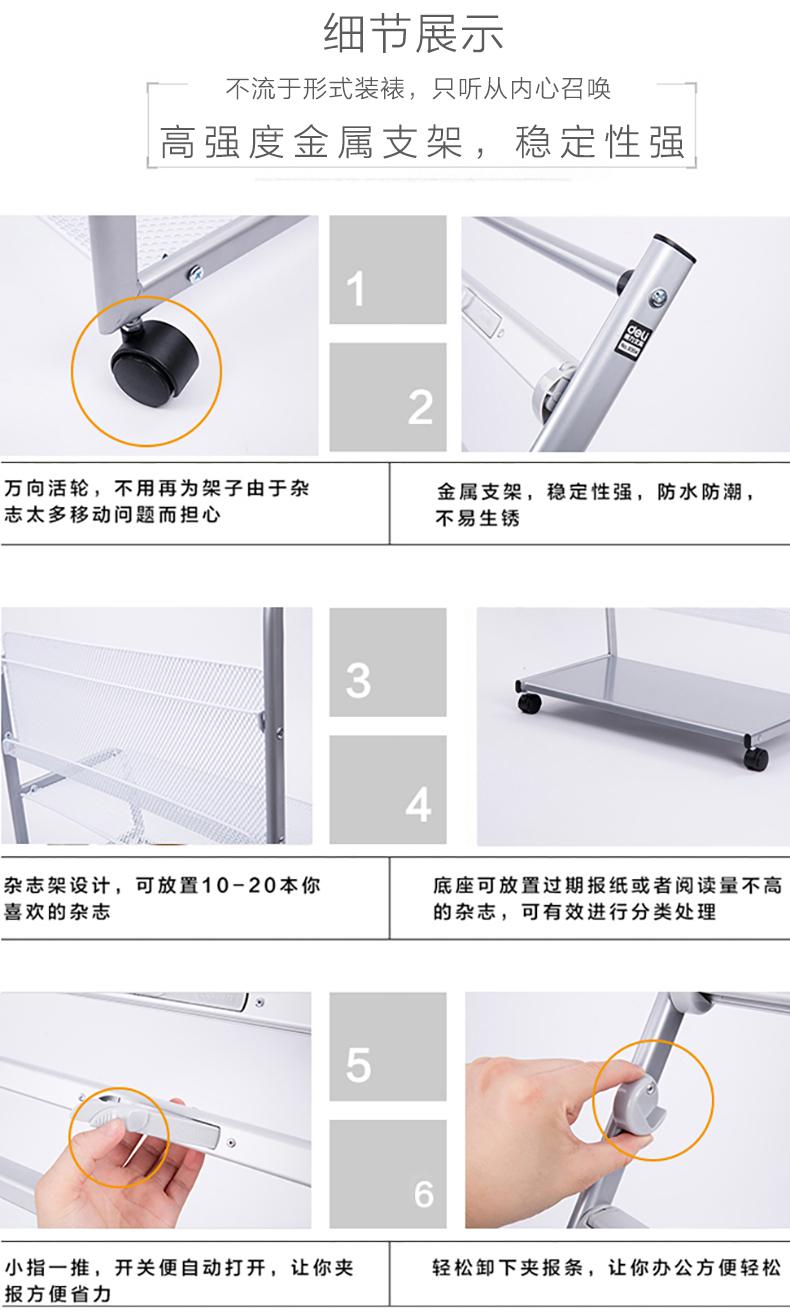 细节展示

不流于形式装裱，只听从内心召唤

高强度金属支架，稳定性强

1

2

deli

万向活轮，不用再为架子由于杂志太多移动问题而担心

金属支架，稳定性强，防水防潮，不易生锈

3

4

杂志架设计，可放置10-20本你喜欢的杂志

底座可放置过期报纸或者阅读量不高的杂志，可有效进行分类处理

5

6

小指一推，开关便自动打开，让你夹报方便省力

轻松卸下夹报条，让你办公方便轻松