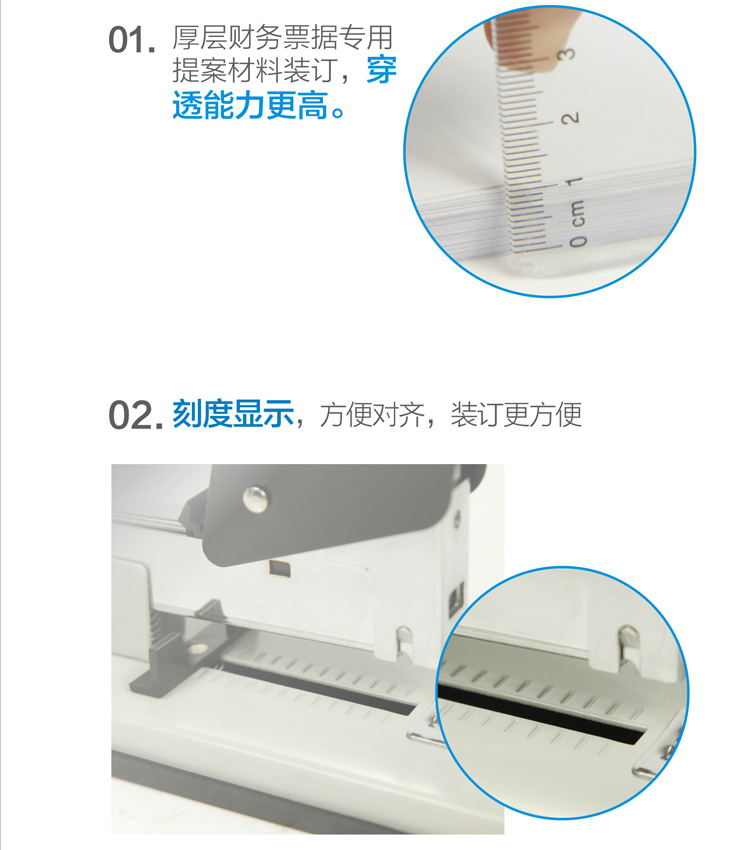 01. 厚层财务票据专用提案材料装订，穿透能力更高。

3
2
1
0 cm

02. 刻度显示，方便对齐，装订更方便