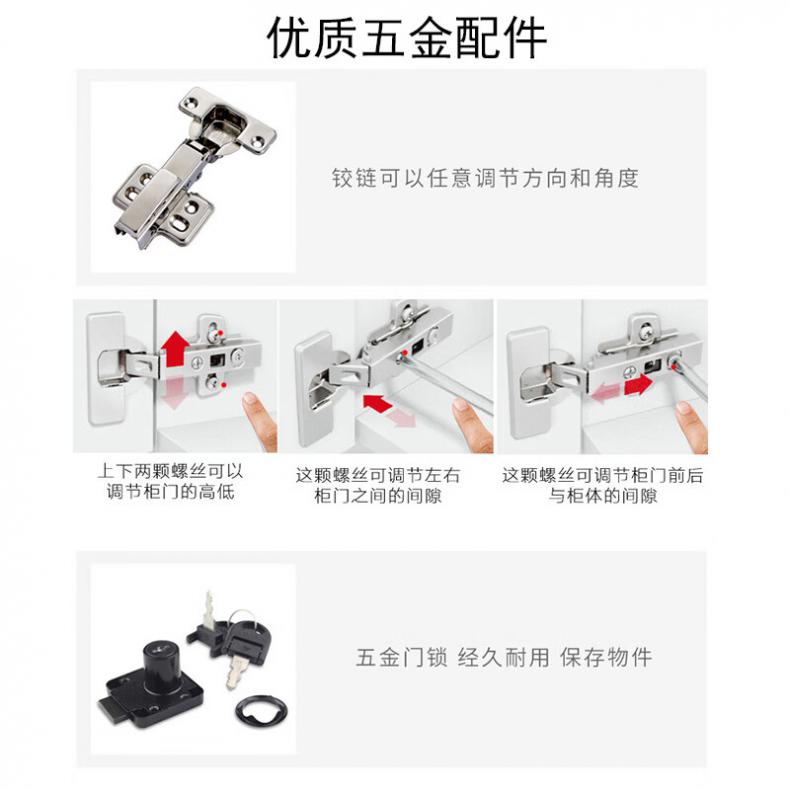 优质五金配件

铰链可以任意调节方向和角度

上下两颗螺丝可以调节柜门的高低

这颗螺丝可调节左右柜门之间的间隙

这颗螺丝可调节柜门前后与柜体的间隙

五金门锁 经久耐用 保存物件