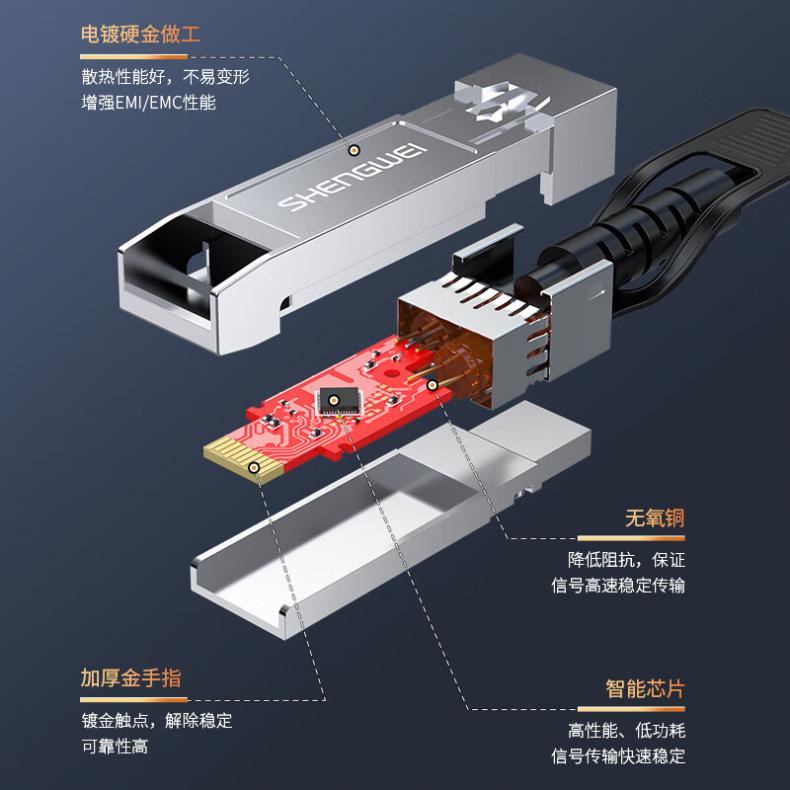 电镀硬金做工
散热性能好，不易变形
增强EMI/EMC性能

SHENGWEI

无氧铜
降低阻抗，保证
信号高速稳定传输

加厚金手指
镀金触点，解除稳定
可靠性高

智能芯片
高性能、低功耗
信号传输快速稳定