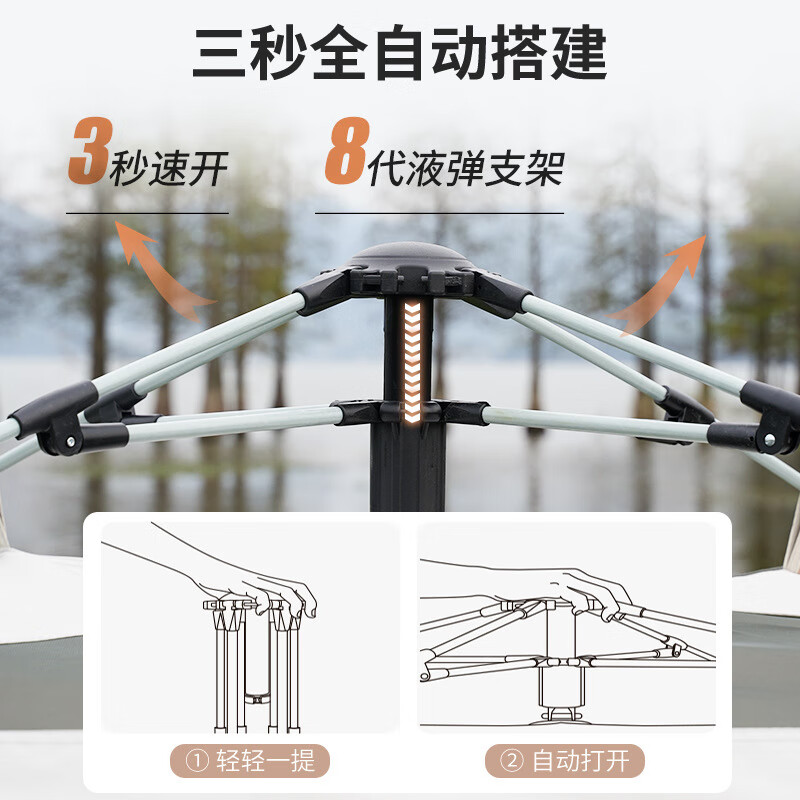 三秒全自动搭建

3秒速开

8代液弹支架

① 轻轻一提

② 自动打开