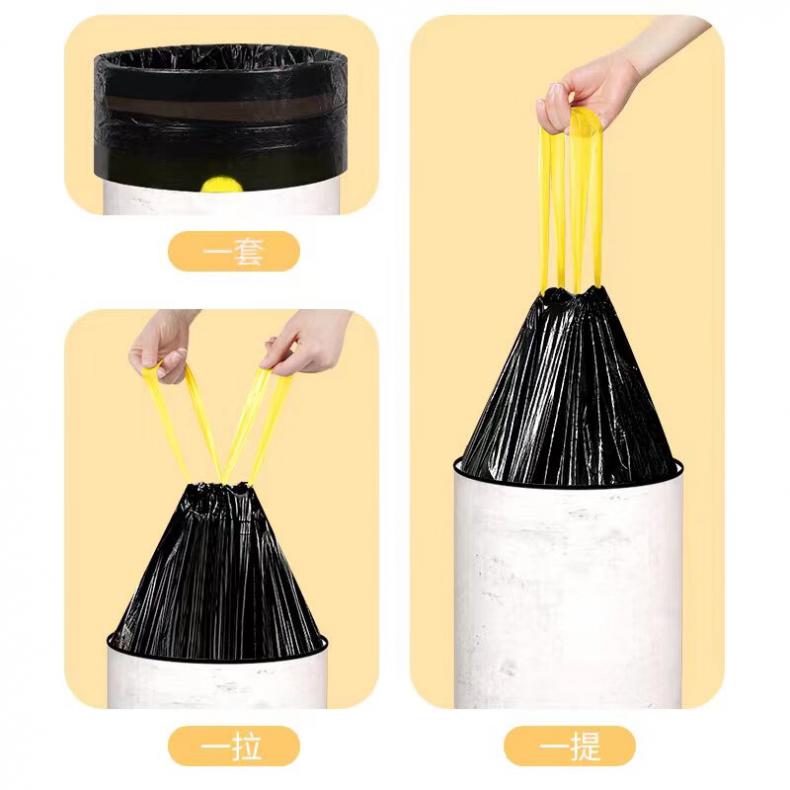 一套

一拉

一提