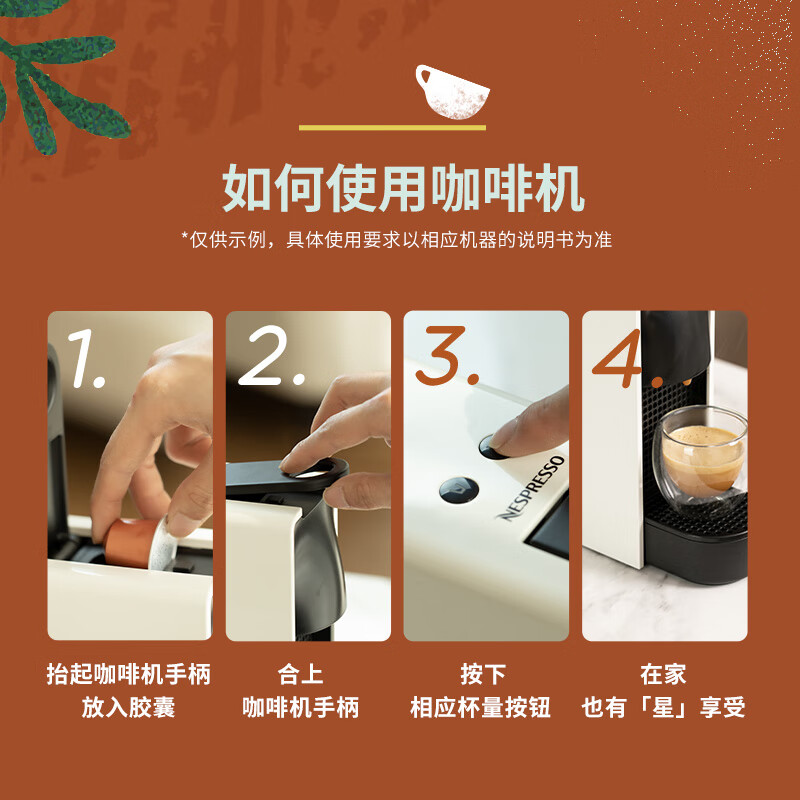 如何使用咖啡机

*仅供示例，具体使用要求以相应机器的说明书为准

1.

抬起咖啡机手柄
放入胶囊

2.

合上
咖啡机手柄

3.

NESPRESSO

按下
相应杯量按钮

4.

在家
也有「星」享受