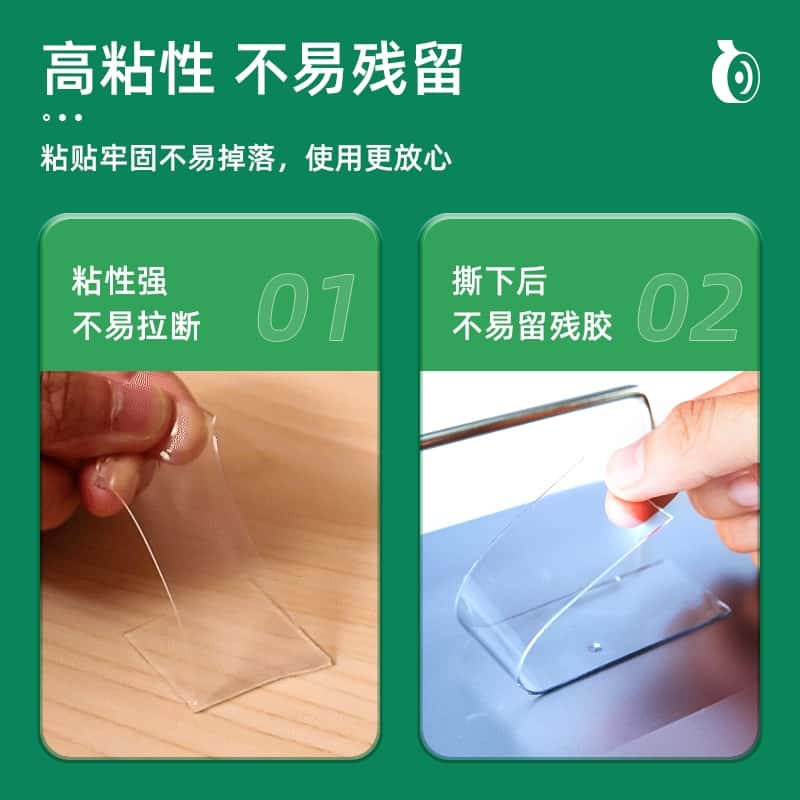 高粘性 不易残留

粘贴牢固不易掉落，使用更放心

粘性强
不易拉断
01

撕下后
不易留残胶
02