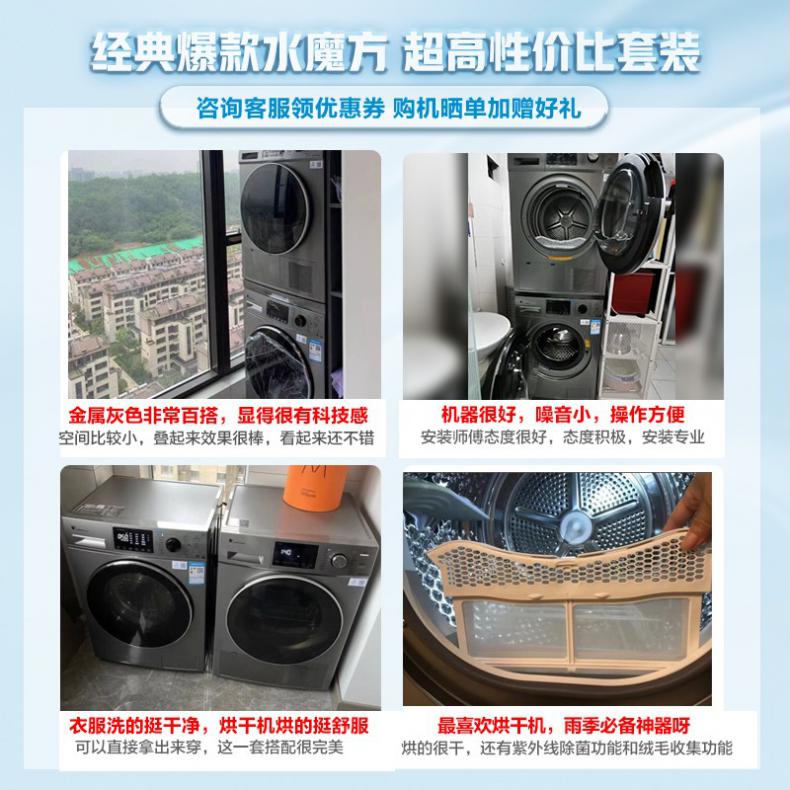 经典爆款水魔方 超高性价比套装

咨询客服领优惠券 购机晒单加赠好礼

金属灰色非常百搭，显得很有科技感
空间比较小，叠起来效果很棒，看起来还不错

机器很好，噪音小，操作方便
安装师傅态度很好，态度积极，安装专业

衣服洗的挺干净，烘干机烘的挺舒服
可以直接拿出来穿，这一套搭配很完美

最喜欢烘干机，雨季必备神器呀
烘的很干，还有紫外线除菌功能和绒毛收集功能