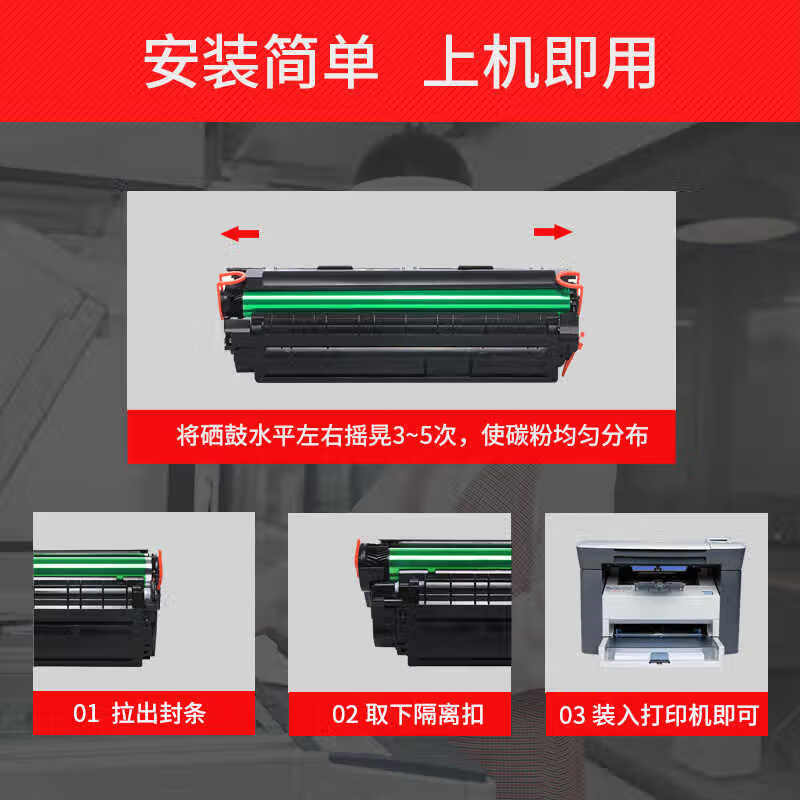 安装简单 上机即用

将硒鼓水平左右摇晃3~5次，使碳粉均匀分布

01 拉出封条

02 取下隔离扣

03 装入打印机即可