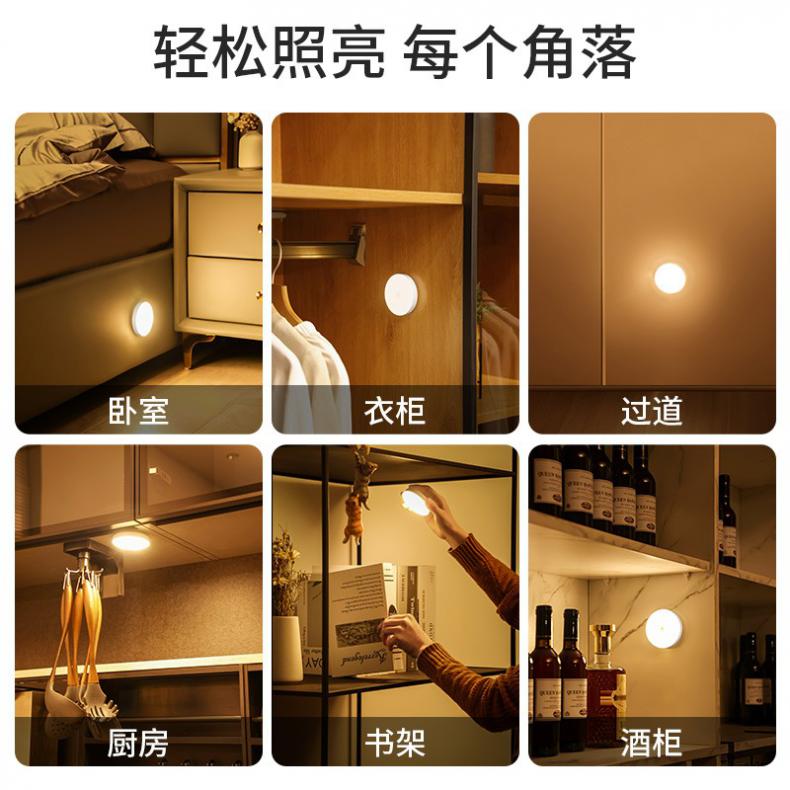 轻松照亮 每个角落

卧室

衣柜

过道

厨房

书架

酒柜