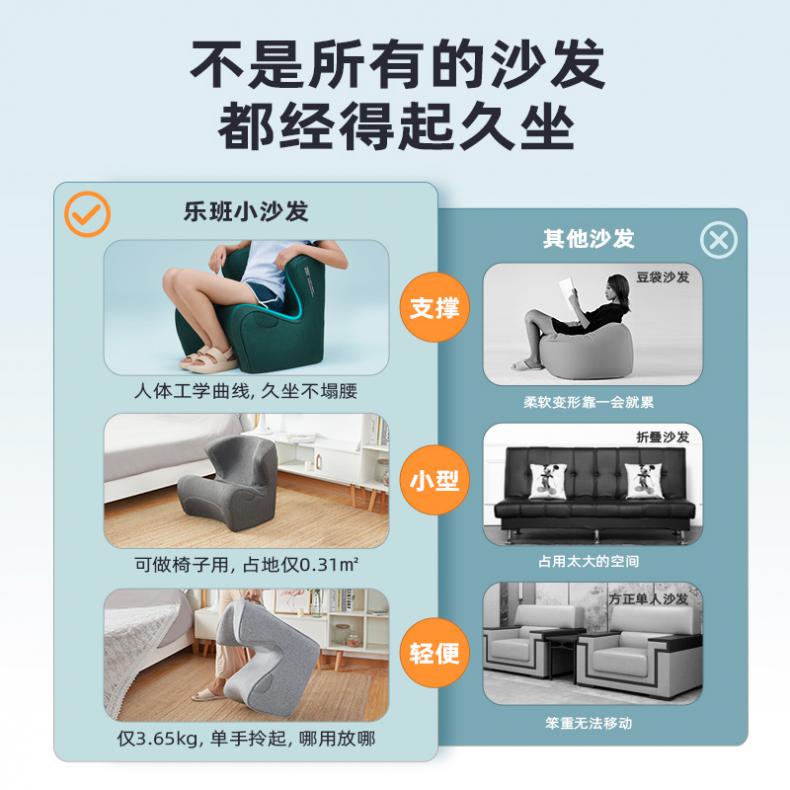 不是所有的沙发
都经得起久坐

乐班小沙发

人体工学曲线, 久坐不塌腰

可做椅子用, 占地仅0.31m²

仅3.65kg, 单手拎起, 哪用放哪

支撑

小型

轻便

其他沙发

豆袋沙发

柔软变形靠一会就累

折叠沙发

占用太大的空间

方正单人沙发

笨重无法移动