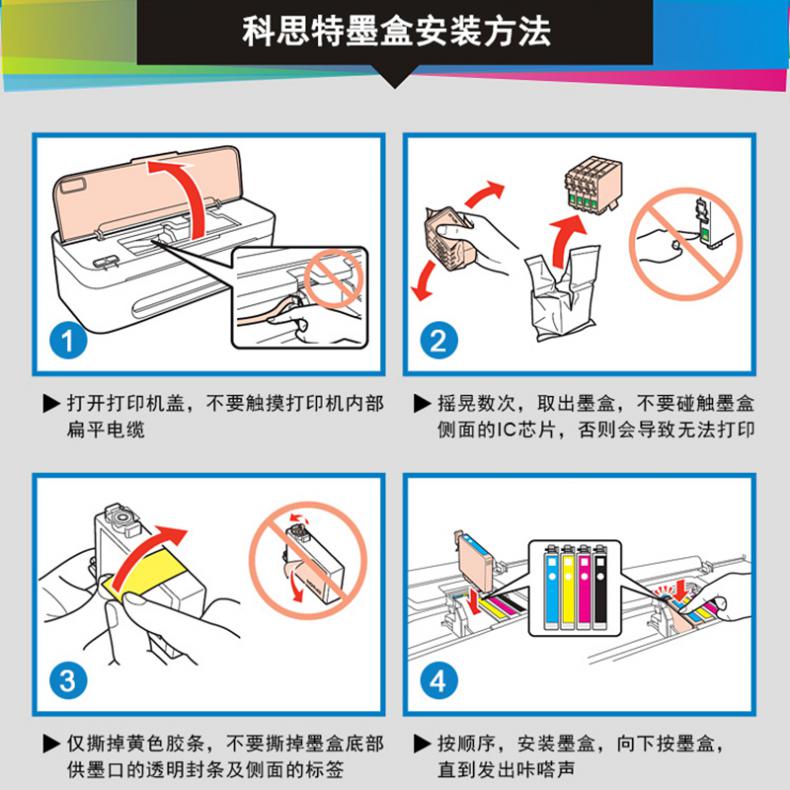 科思特墨盒安装方法

1

▶ 打开打印机盖，不要触摸打印机内部扁平电缆

2

▶ 摇晃数次，取出墨盒，不要碰触墨盒侧面的IC芯片，否则会导致无法打印

3

▶ 仅撕掉黄色胶条，不要撕掉墨盒底部供墨口的透明封条及侧面的标签

4

▶ 按顺序，安装墨盒，向下按墨盒，直到发出咔嗒声