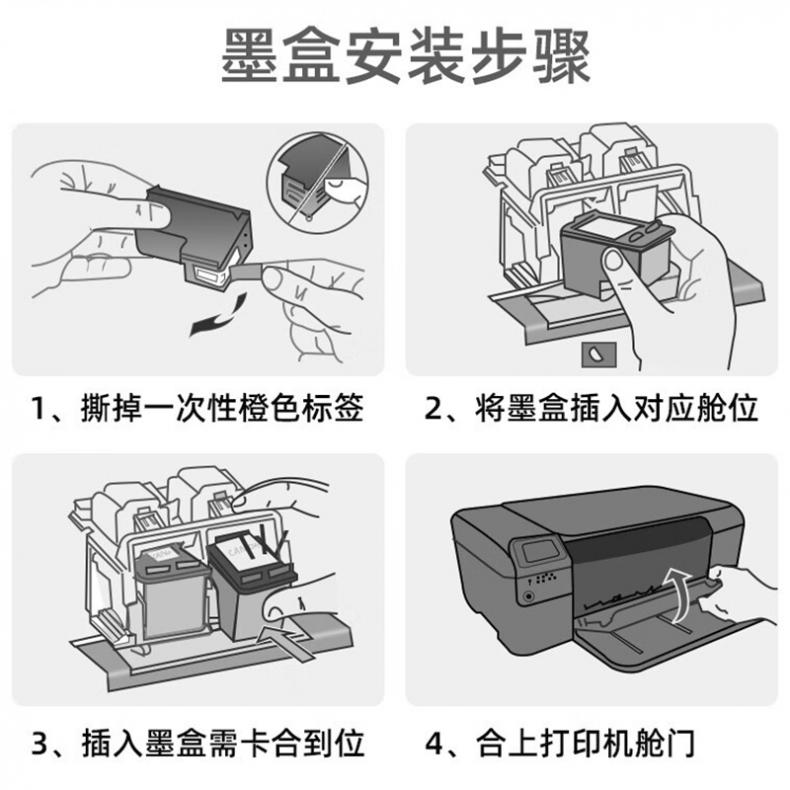 墨盒安装步骤

1、撕掉一次性橙色标签

2、将墨盒插入对应舱位

3、插入墨盒需卡合到位

4、合上打印机舱门