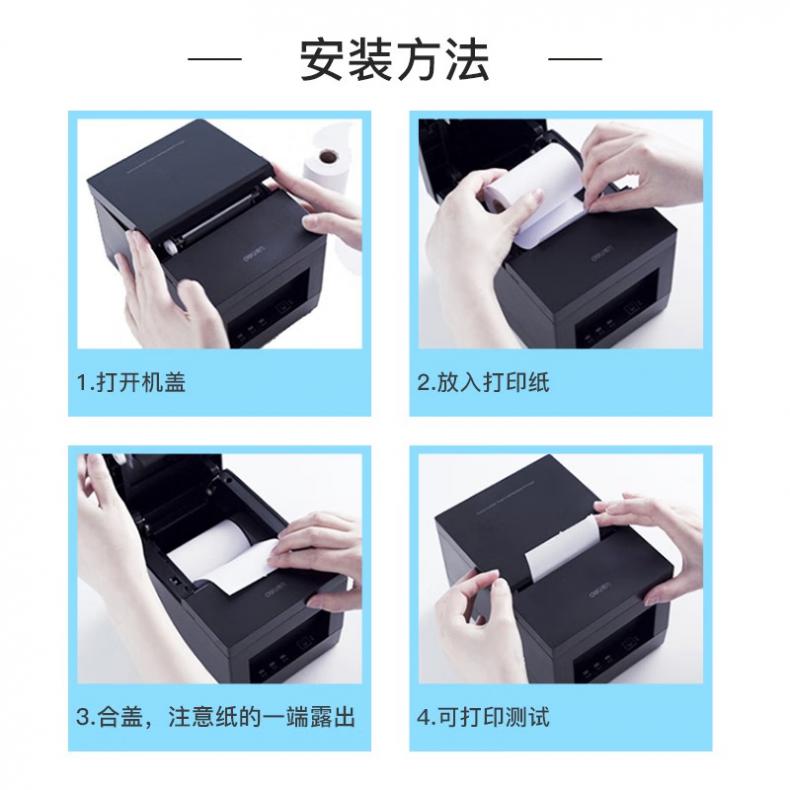 — 安装方法 —

1.打开机盖

2.放入打印纸

3.合盖，注意纸的一端露出

4.可打印测试