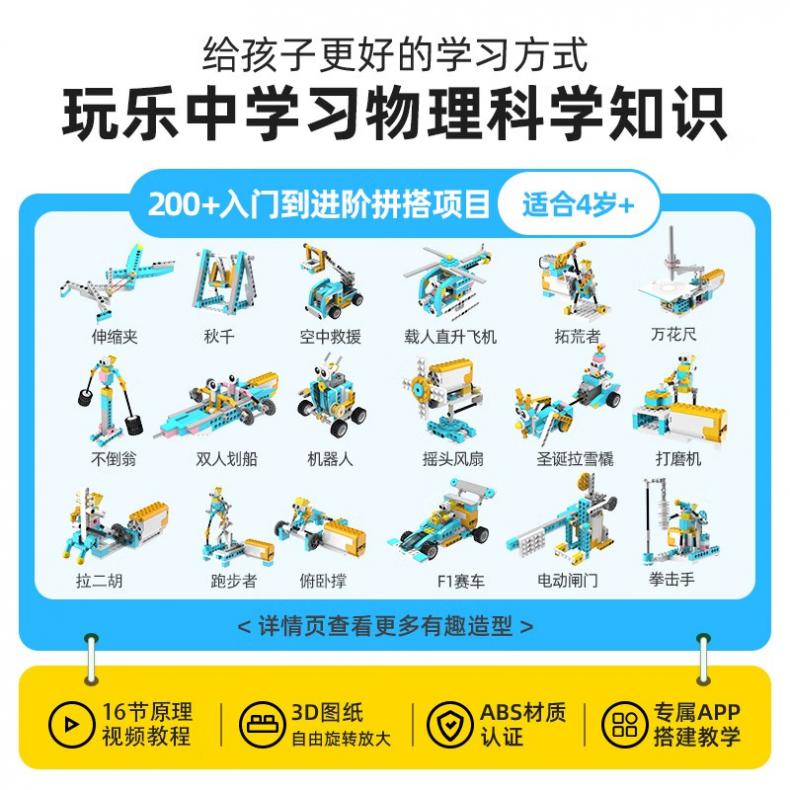 给孩子更好的学习方式
玩乐中学习物理科学知识

200+入门到进阶拼搭项目 适合4岁+

伸缩夹 秋千 空中救援 载人直升飞机 拓荒者 万花尺

不倒翁 双人划船 机器人 摇头风扇 圣诞拉雪橇 打磨机

拉二胡 跑步者 俯卧撑 F1赛车 电动闸门 拳击手

< 详情页查看更多有趣造型 >

16节原理视频教程

3D图纸 自由旋转放大

ABS材质认证

专属APP搭建教学