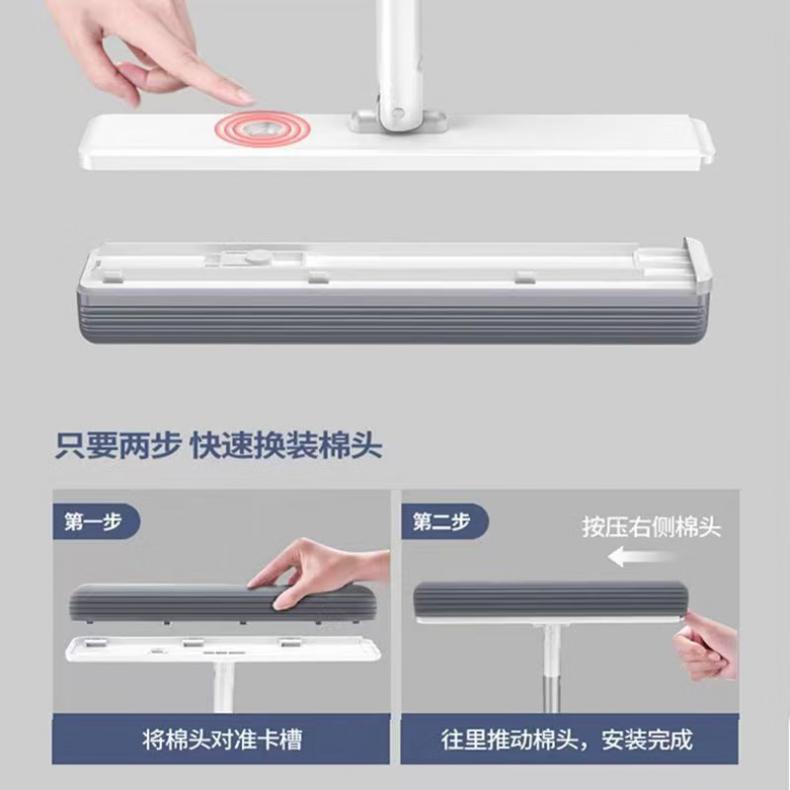 只要两步 快速换装棉头

第一步

将棉头对准卡槽

第二步

按压右侧棉头

往里推动棉头，安装完成