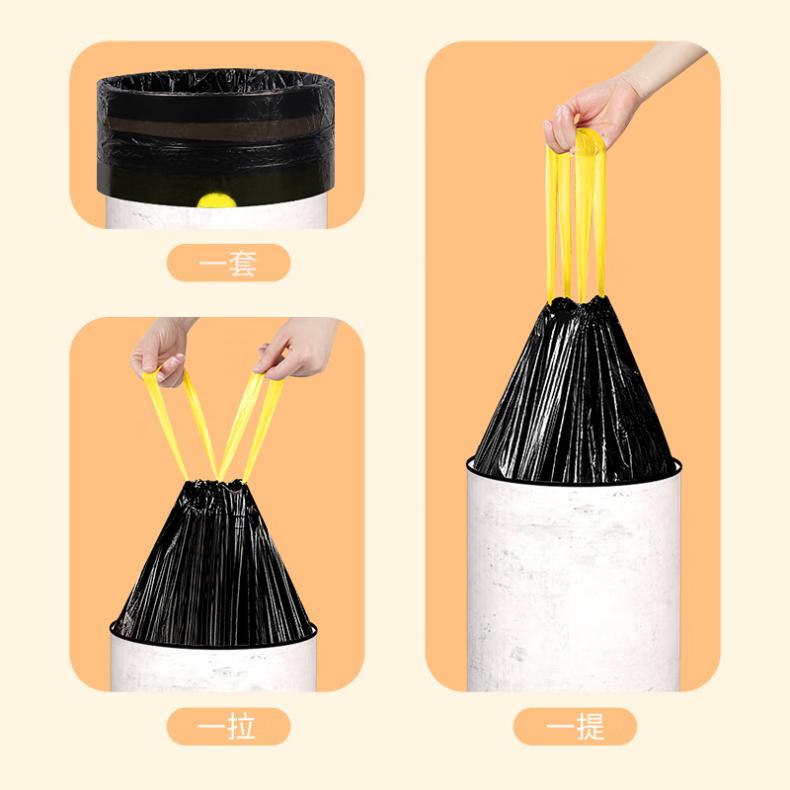 一套

一拉

一提