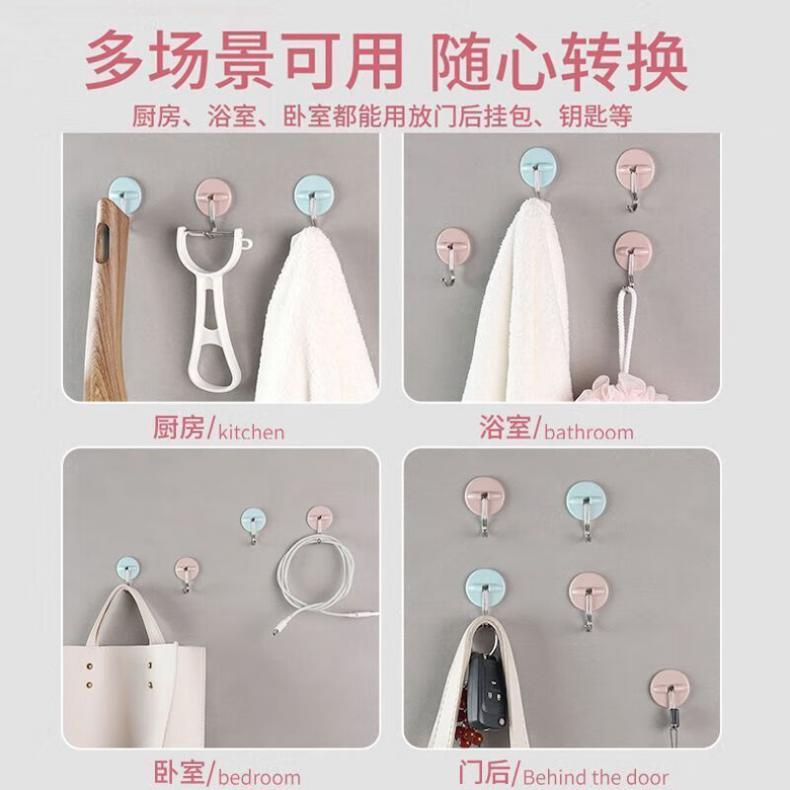 多场景可用 随心转换

厨房、浴室、卧室都能用放门后挂包、钥匙等

厨房/kitchen

浴室/bathroom

卧室/bedroom

门后/Behind the door