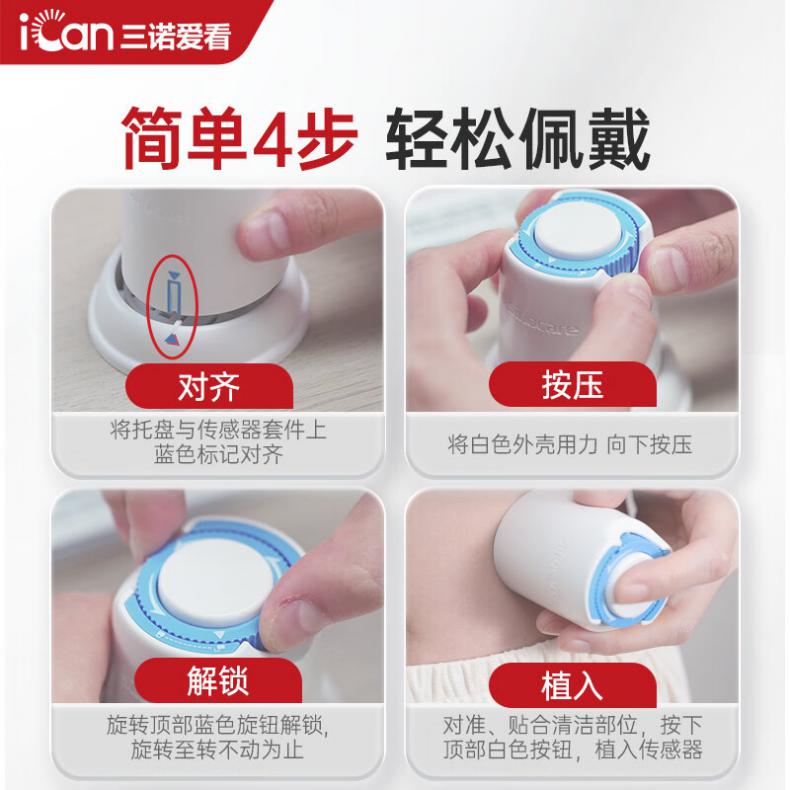 iCan 三诺爱看

简单4步 轻松佩戴

对齐
将托盘与传感器套件上蓝色标记对齐

按压
将白色外壳用力 向下按压

解锁
旋转顶部蓝色旋钮解锁,旋转至转不动为止

植入
对准、贴合清洁部位，按下顶部白色按钮，植入传感器