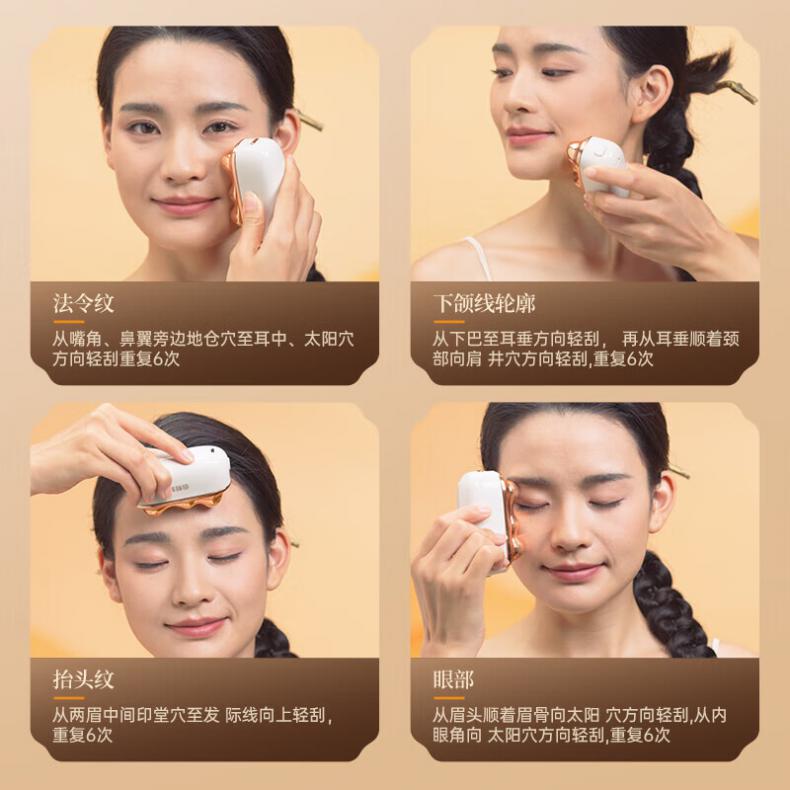 法令纹

从嘴角、鼻翼旁边地仓穴至耳中、太阳穴方向轻刮重复6次

下颌线轮廓

从下巴至耳垂方向轻刮， 再从耳垂顺着颈部向肩 井穴方向轻刮,重复6次

抬头纹

从两眉中间印堂穴至发 际线向上轻刮，重复6次

眼部

从眉头顺着眉骨向太阳 穴方向轻刮,从内眼角向 太阳穴方向轻刮,重复6次