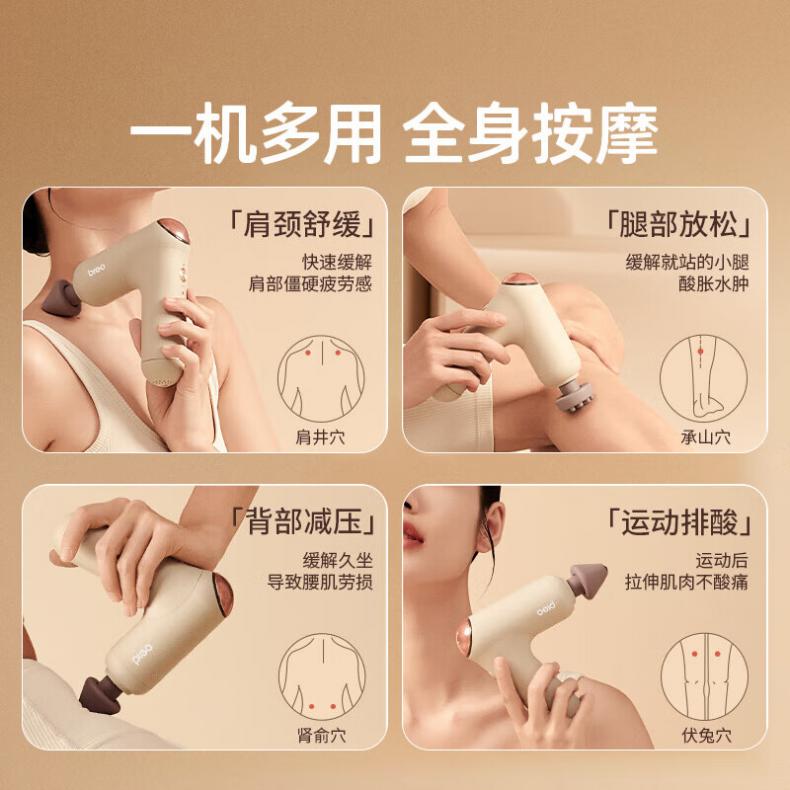 一机多用 全身按摩

「肩颈舒缓」
快速缓解
肩部僵硬疲劳感
breo
肩井穴

「腿部放松」
缓解就站的小腿
酸胀水肿
承山穴

「背部减压」
缓解久坐
导致腰肌劳损
breo
肾俞穴

「运动排酸」
运动后
拉伸肌肉不酸痛
breo
伏兔穴