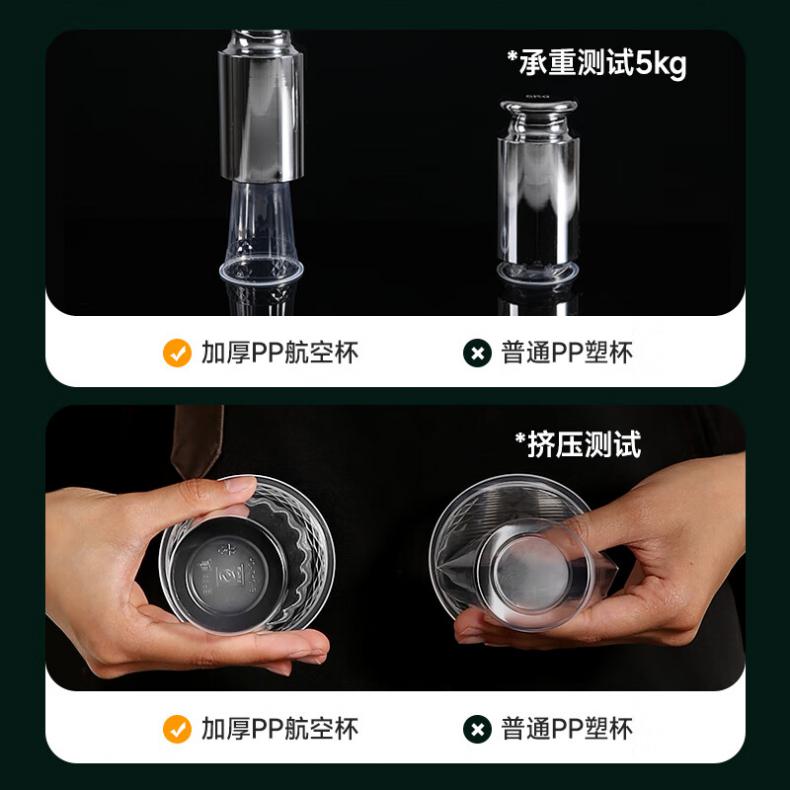 *承重测试5kg

加厚PP航空杯

普通PP塑杯

*挤压测试

加厚PP航空杯

普通PP塑杯