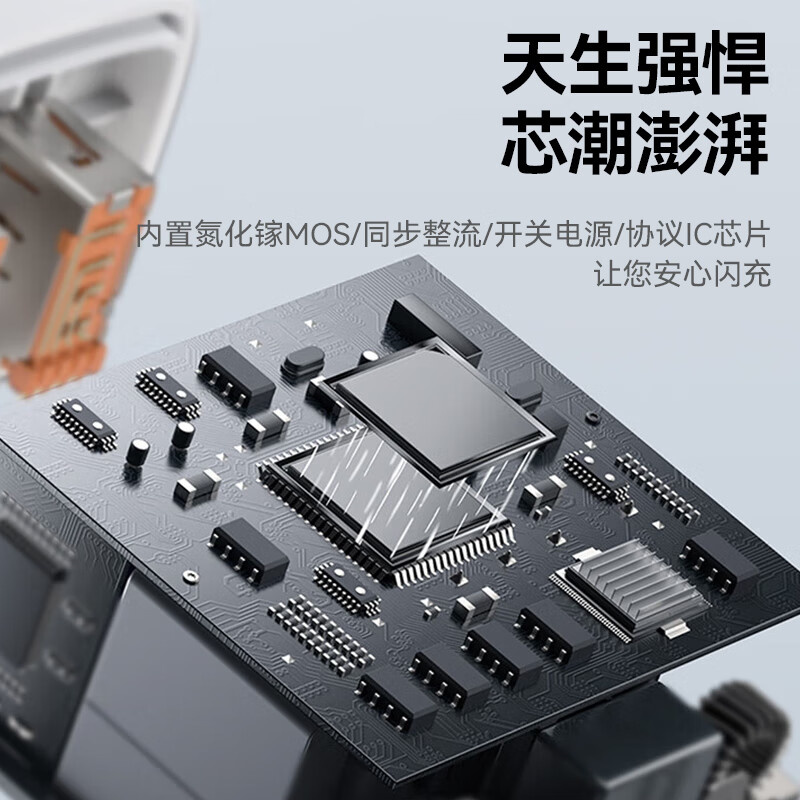 天生强悍
芯潮澎湃

内置氮化镓MOS/同步整流/开关电源/协议IC芯片
让您安心闪充