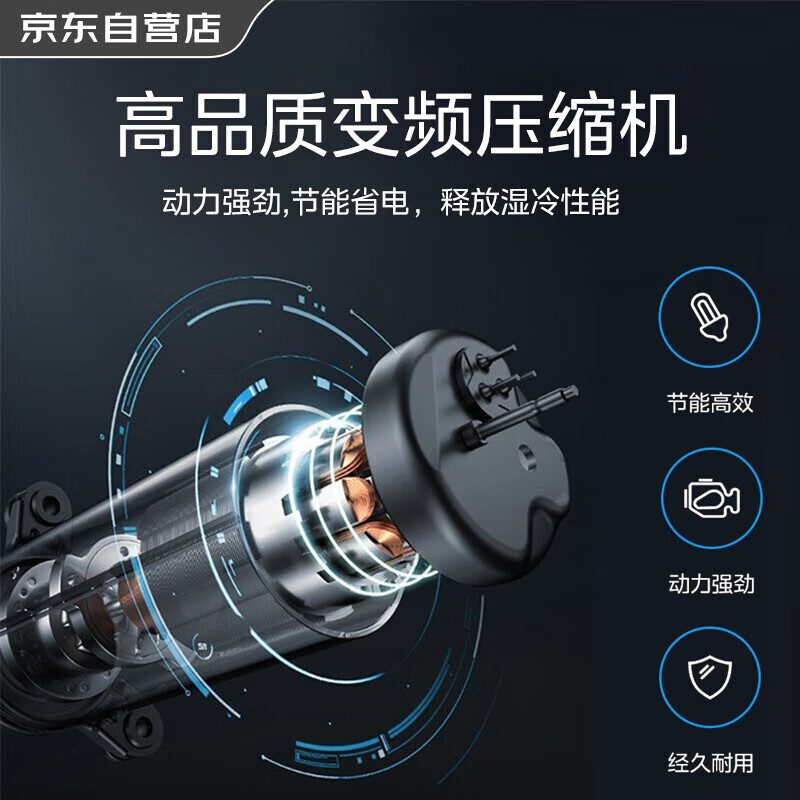 京东自营店

高品质变频压缩机

动力强劲,节能省电，释放湿冷性能

节能高效

动力强劲

经久耐用