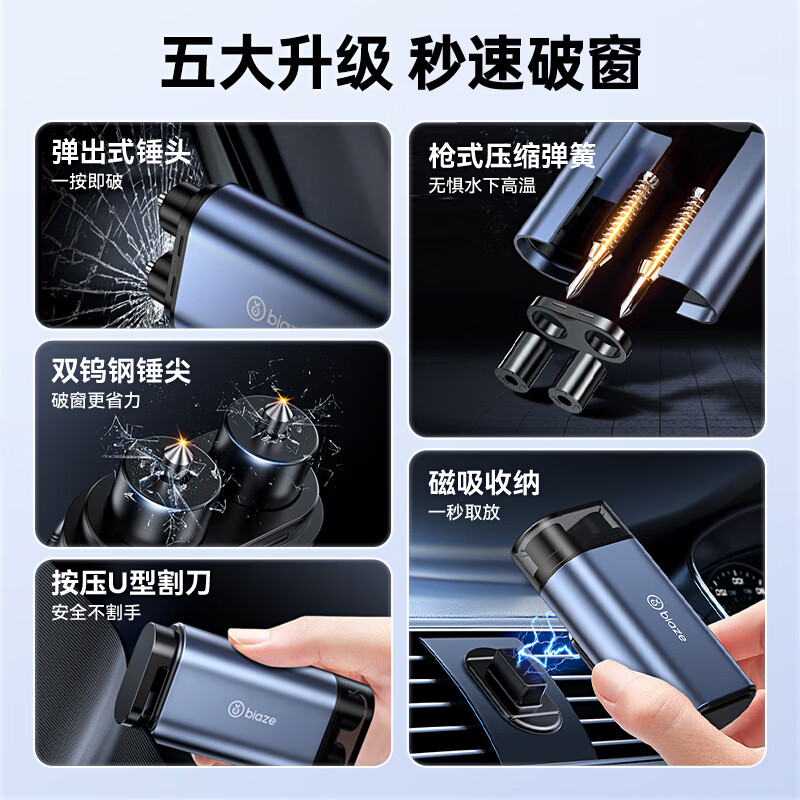 五大升级 秒速破窗

弹出式锤头
一按即破

biaze

双钨钢锤尖
破窗更省力

按压U型割刀
安全不割手

biaze

枪式压缩弹簧
无惧水下高温

磁吸收纳
一秒取放

biaze