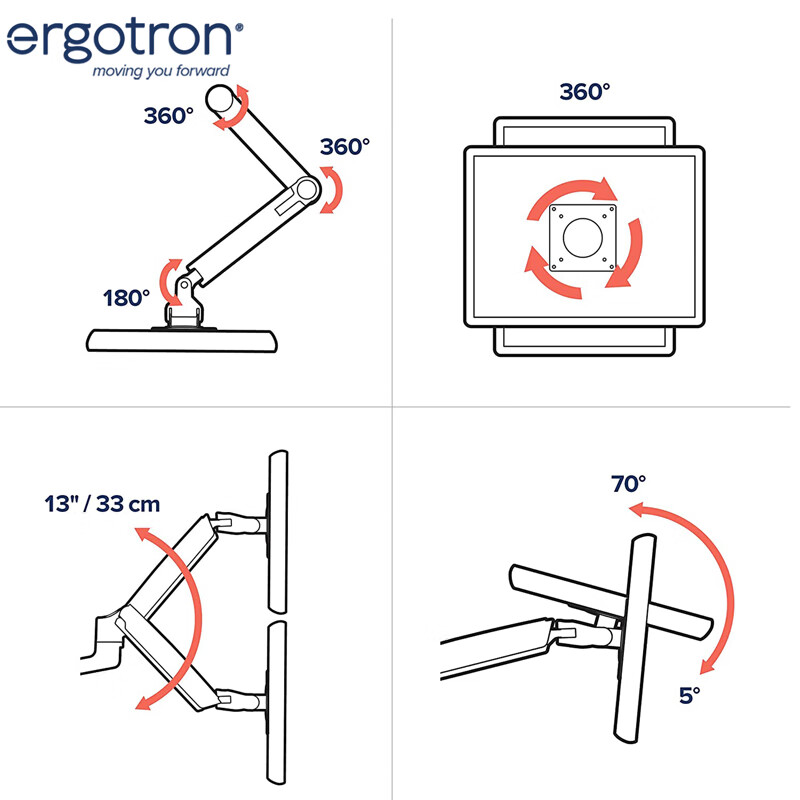 ergotron®
moving you forward

360°
360°
180°

360°

13" / 33 cm

70°
5°