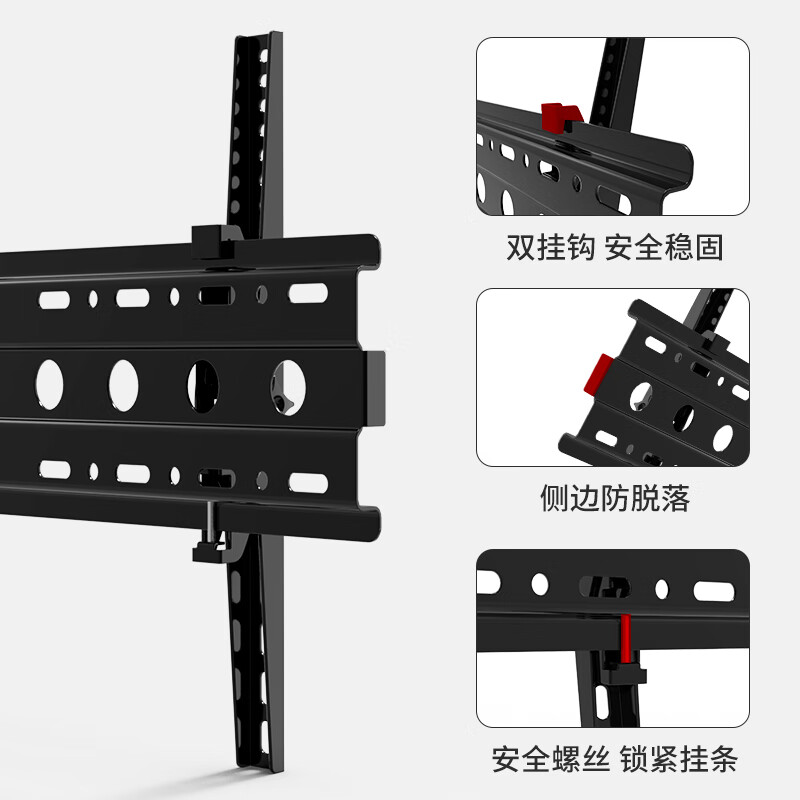 双挂钩 安全稳固

侧边防脱落

安全螺丝 锁紧挂条