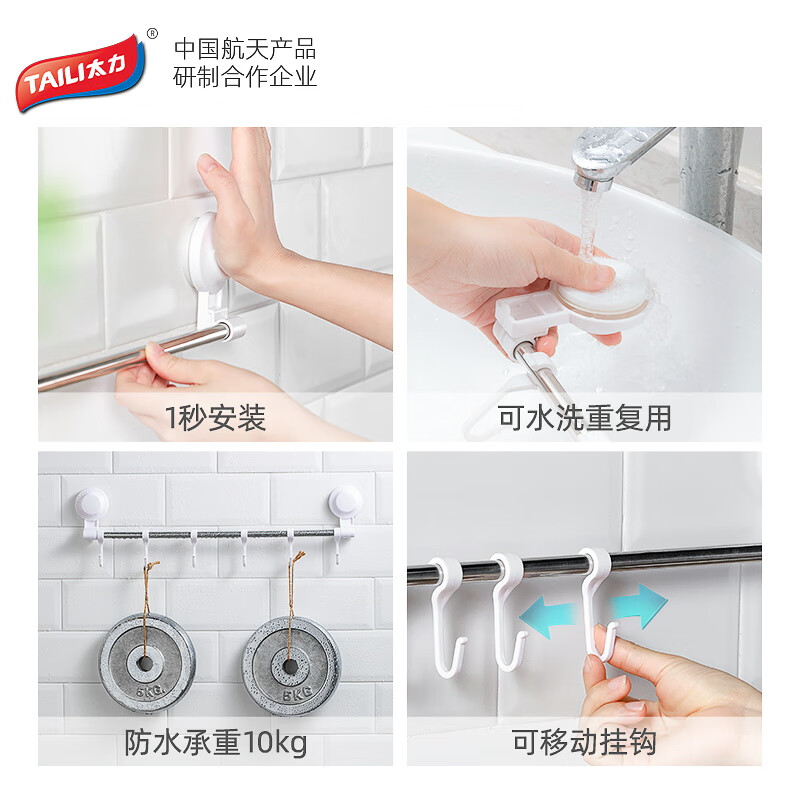 TAILI太力 ®

中国航天产品
研制合作企业

1秒安装

可水洗重复用

5KG

5KG

防水承重10kg

可移动挂钩