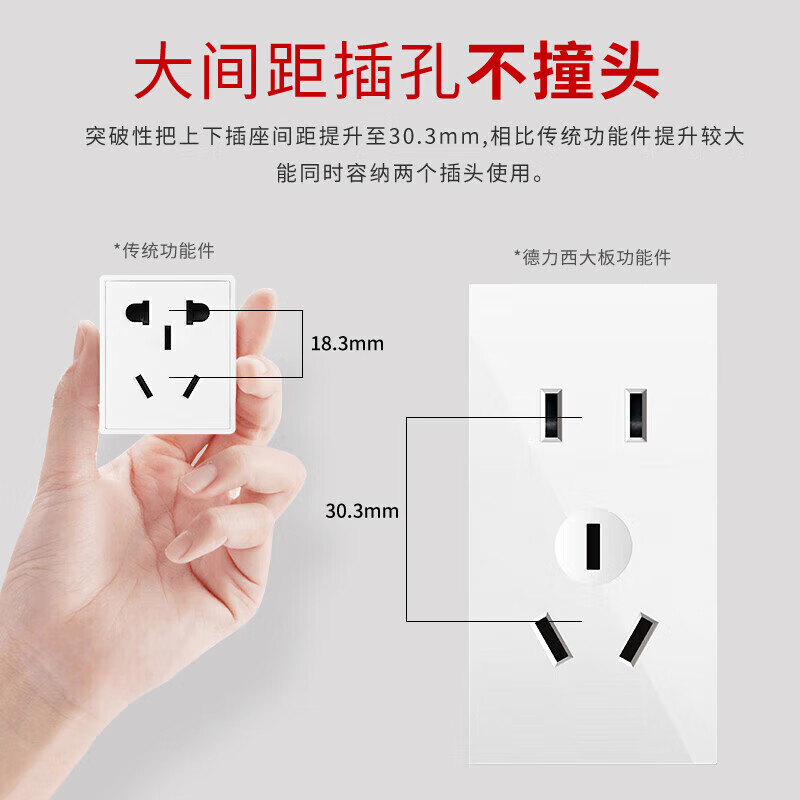 大间距插孔不撞头

突破性把上下插座间距提升至30.3mm,相比传统功能件提升较大能同时容纳两个插头使用。

*传统功能件

18.3mm

*德力西大板功能件

30.3mm