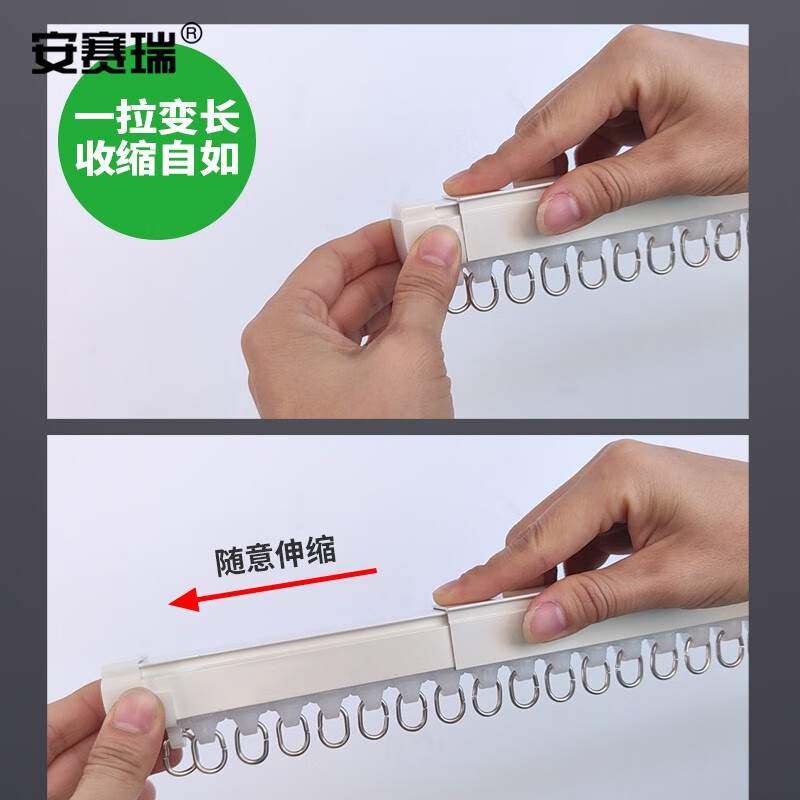 安赛瑞®

一拉变长
收缩自如

随意伸缩