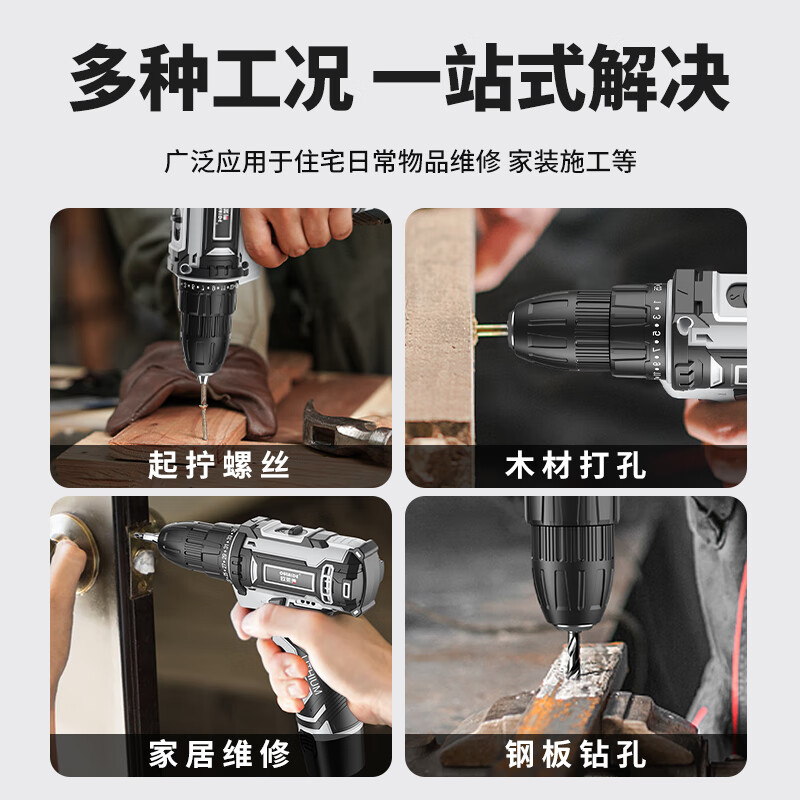 多种工况 一站式解决

广泛应用于住宅日常物品维修 家装施工等

起拧螺丝

木材打孔

家居维修

钢板钻孔