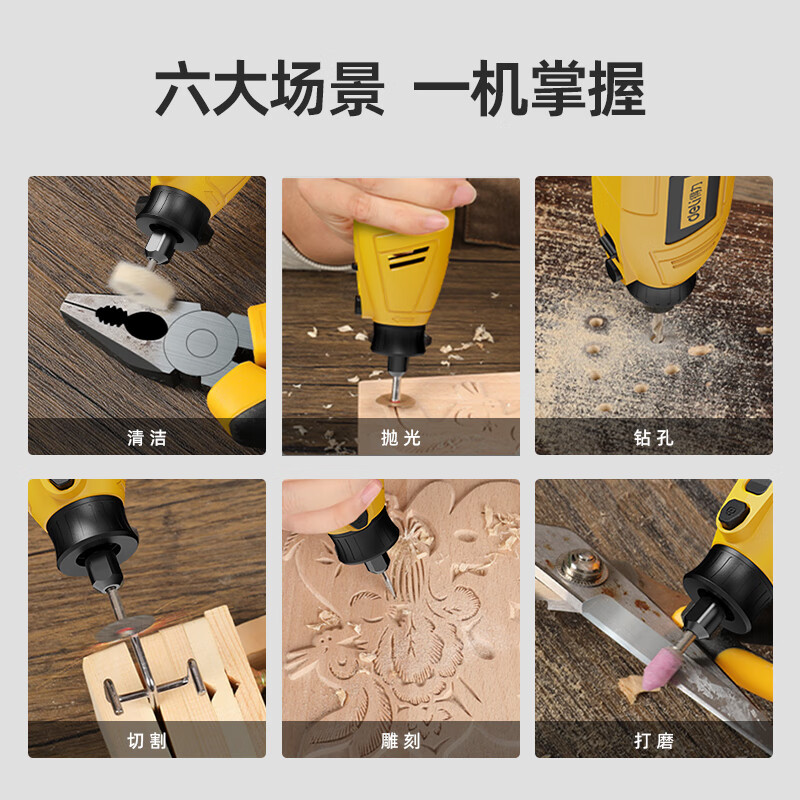 六大场景 一机掌握

清洁

抛光

deli

钻孔

切割

雕刻

打磨