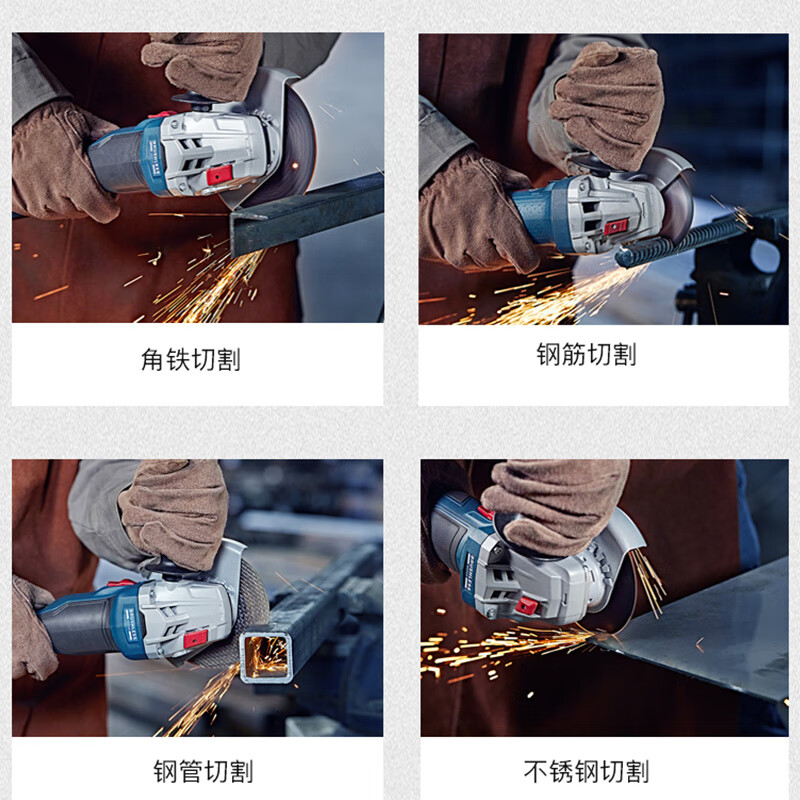 角铁切割

钢筋切割

钢管切割

不锈钢切割