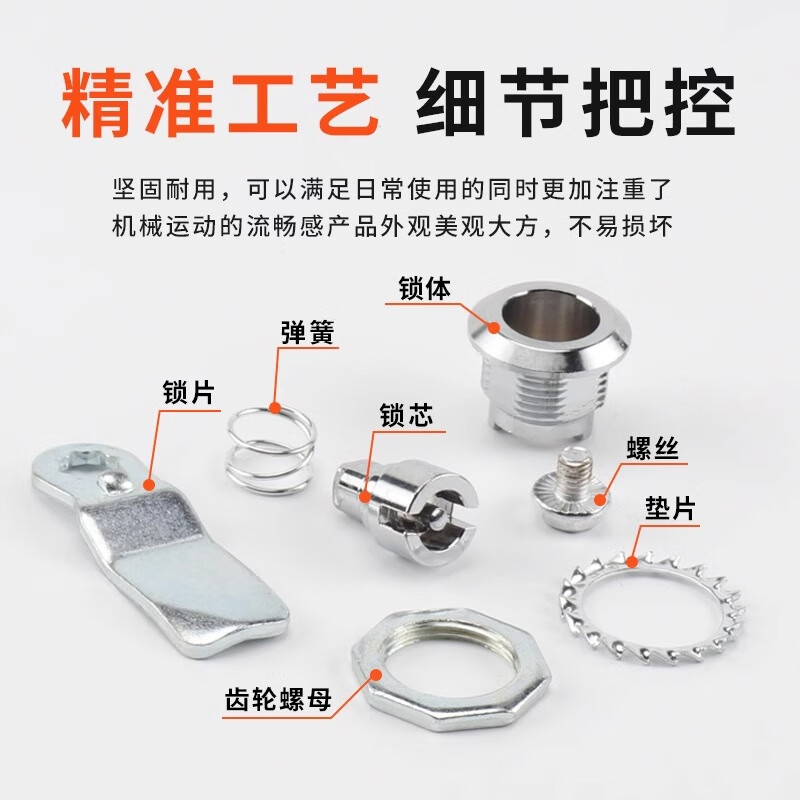 精准工艺 细节把控

坚固耐用，可以满足日常使用的同时更加注重了机械运动的流畅感产品外观美观大方，不易损坏

锁体

弹簧

锁片

锁芯

螺丝

垫片

齿轮螺母