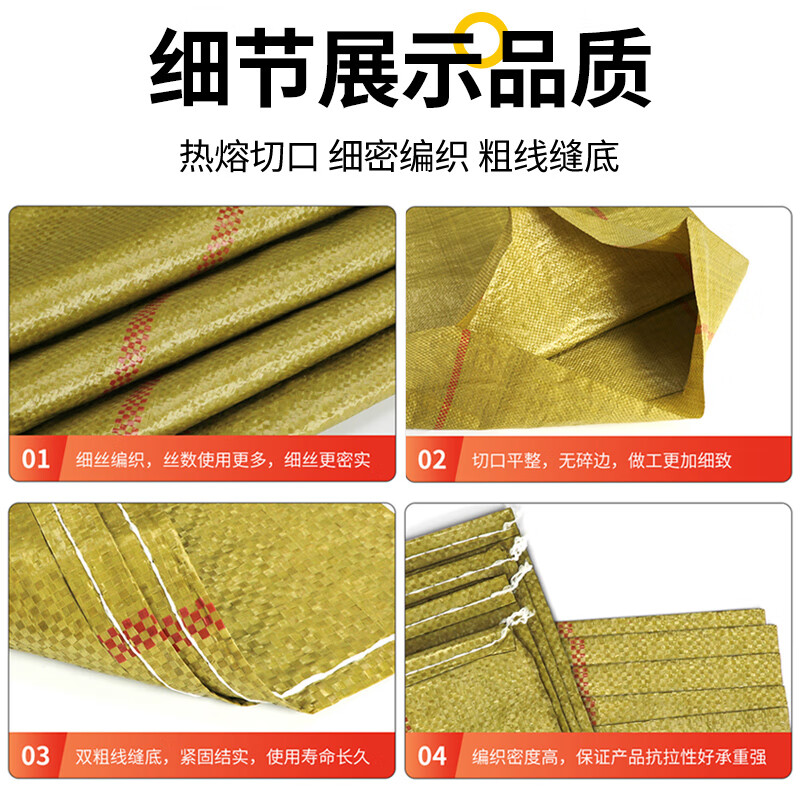 细节展示品质

热熔切口 细密编织 粗线缝底

01 细丝编织，丝数使用更多，细丝更密实

02 切口平整，无碎边，做工更加细致

03 双粗线缝底，紧固结实，使用寿命长久

04 编织密度高，保证产品抗拉性好承重强