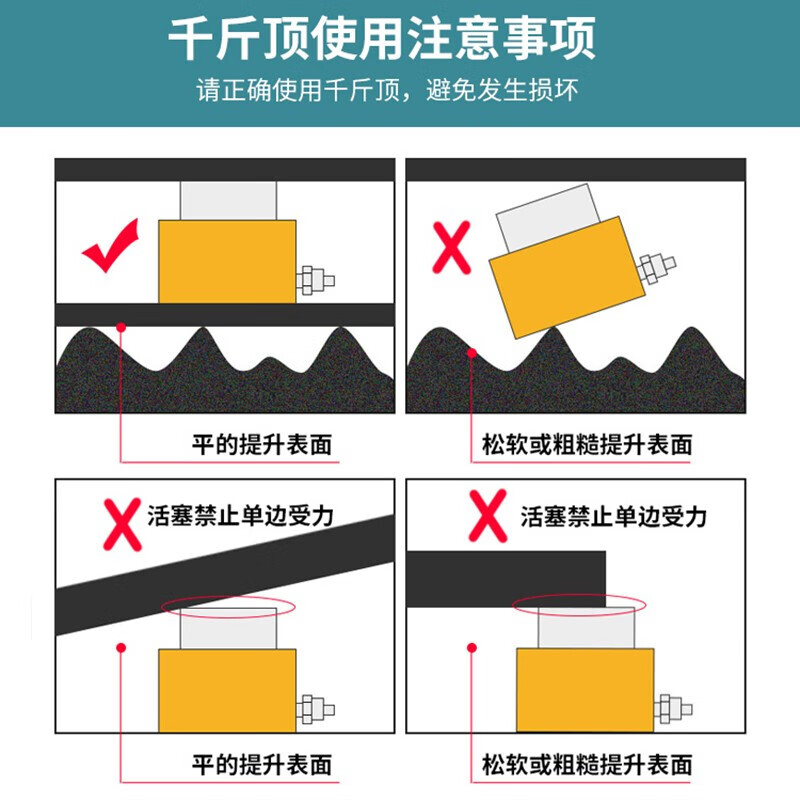 千斤顶使用注意事项

请正确使用千斤顶，避免发生损坏

平的提升表面

松软或粗糙提升表面

活塞禁止单边受力

平的提升表面

活塞禁止单边受力

松软或粗糙提升表面