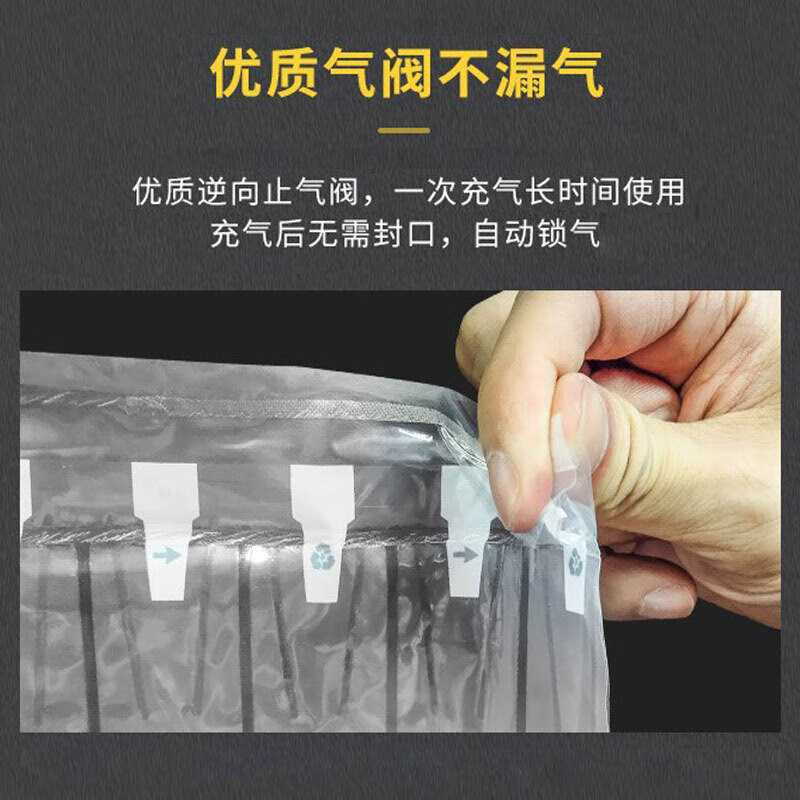 优质气阀不漏气

优质逆向止气阀，一次充气长时间使用
充气后无需封口，自动锁气