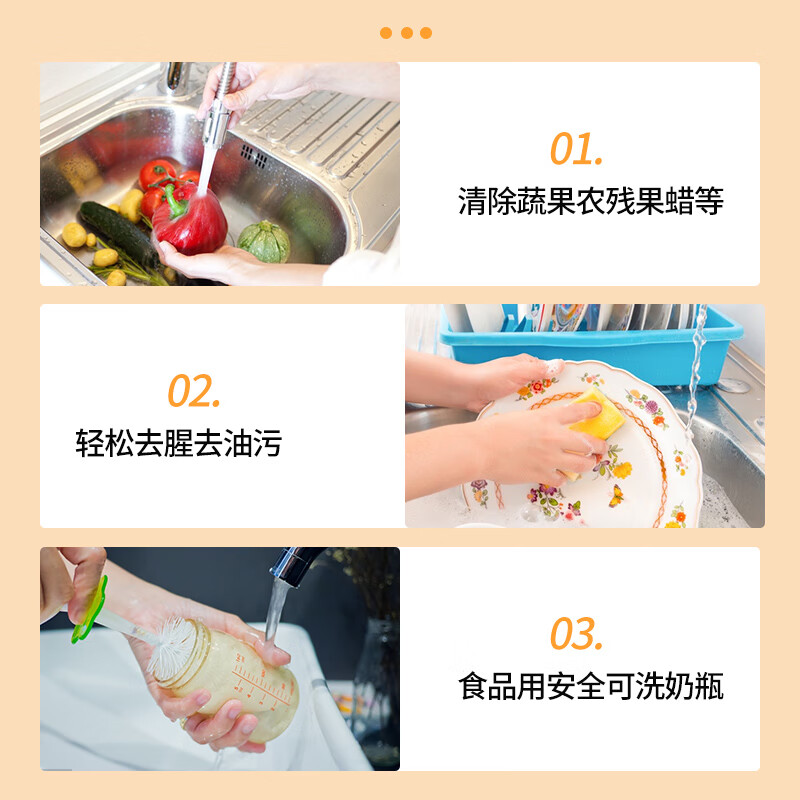 01.
清除蔬果农残果蜡等

02.
轻松去腥去油污

03.
食品用安全可洗奶瓶