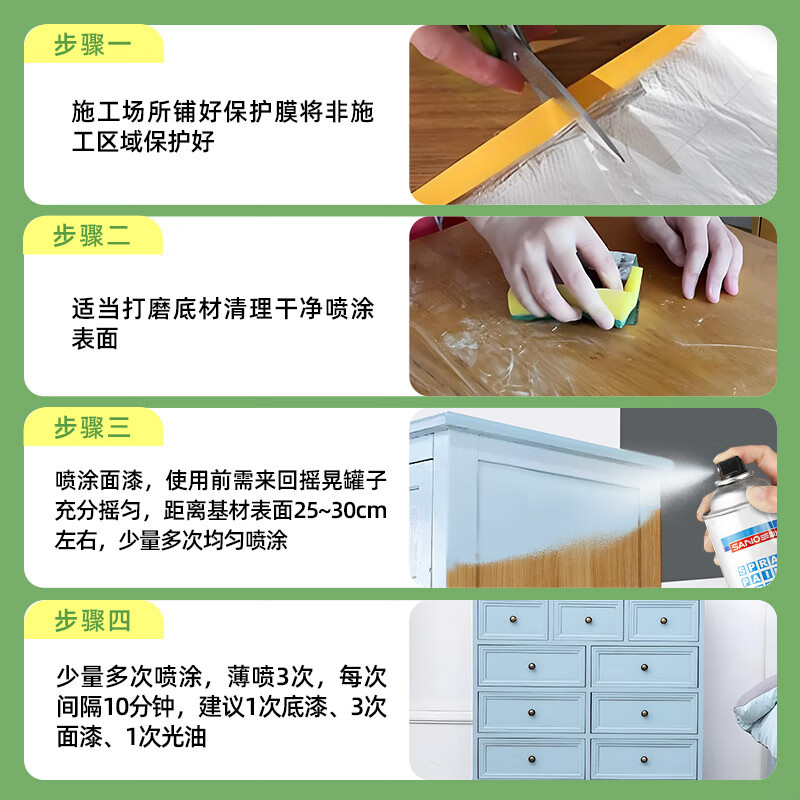 步骤一

施工场所铺好保护膜将非施工区域保护好

步骤二

适当打磨底材清理干净喷涂表面

步骤三

喷涂面漆，使用前需来回摇晃罐子充分摇匀，距离基材表面25~30cm左右，少量多次均匀喷涂

SANO

SPRA PAIN

步骤四

少量多次喷涂，薄喷3次，每次间隔10分钟，建议1次底漆、3次面漆、1次光油