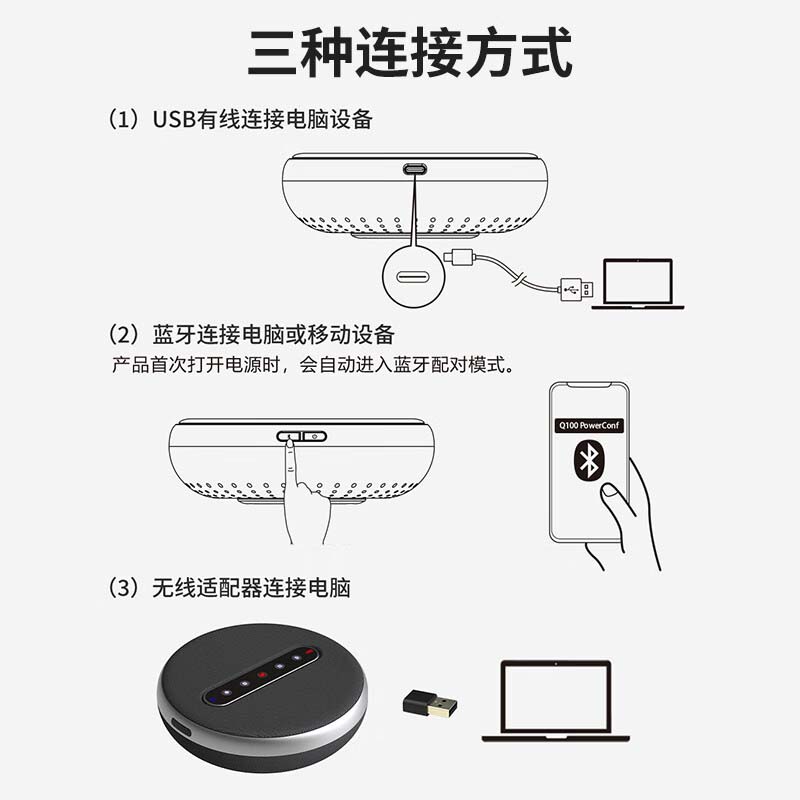 三种连接方式

（1）USB有线连接电脑设备

（2）蓝牙连接电脑或移动设备
产品首次打开电源时，会自动进入蓝牙配对模式。

Q100 PowerConf

（3）无线适配器连接电脑