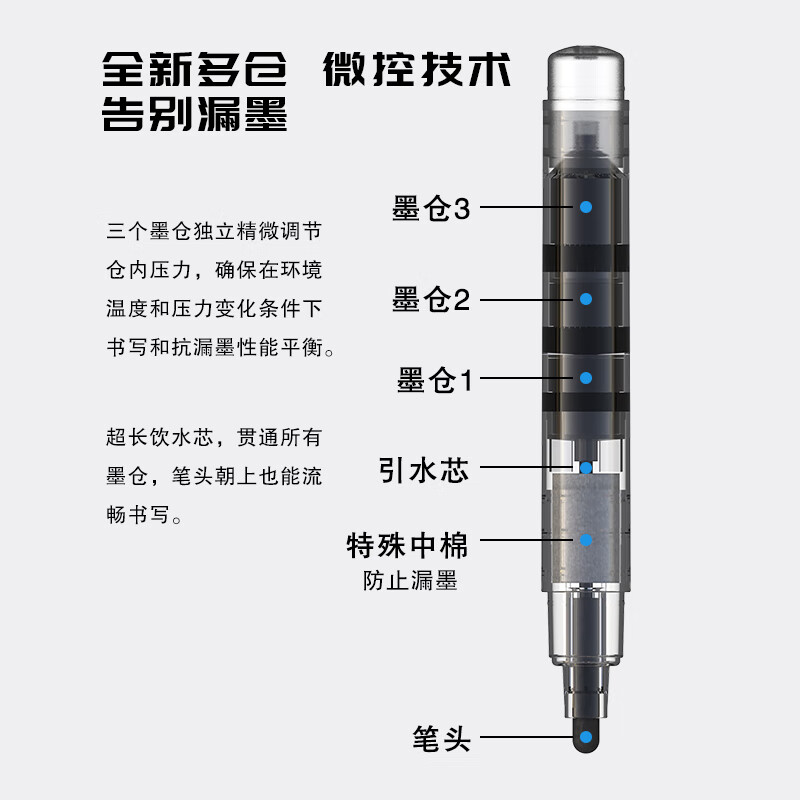 全新多仓 微控技术
告别漏墨

三个墨仓独立精微调节仓内压力，确保在环境温度和压力变化条件下书写和抗漏墨性能平衡。

超长饮水芯，贯通所有墨仓，笔头朝上也能流畅书写。

墨仓3

墨仓2

墨仓1

引水芯

特殊中棉
防止漏墨

笔头