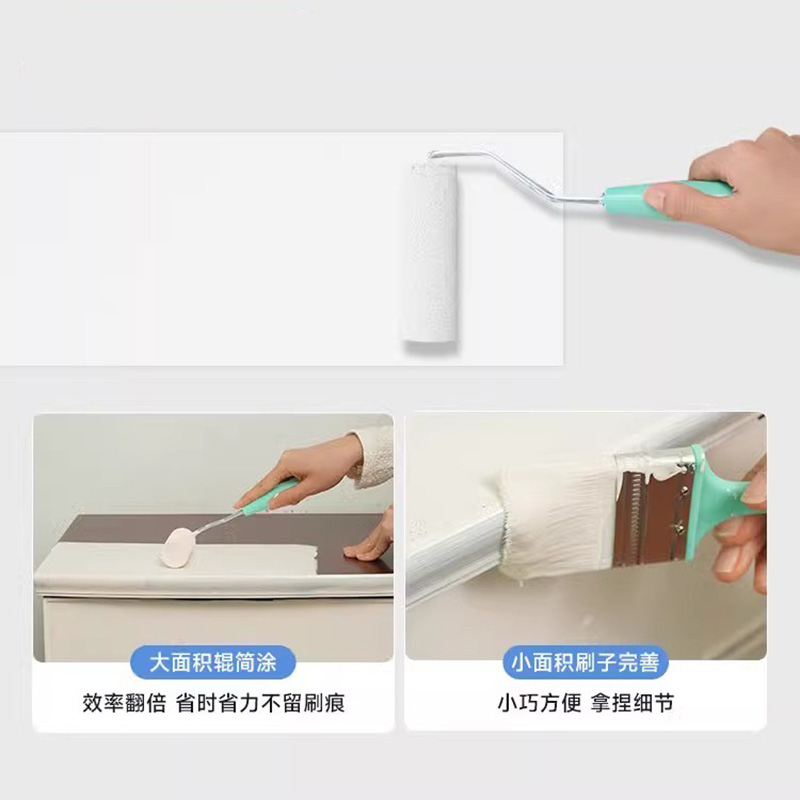 大面积辊筒涂

效率翻倍 省时省力不留刷痕

小面积刷子完善

小巧方便 拿捏细节