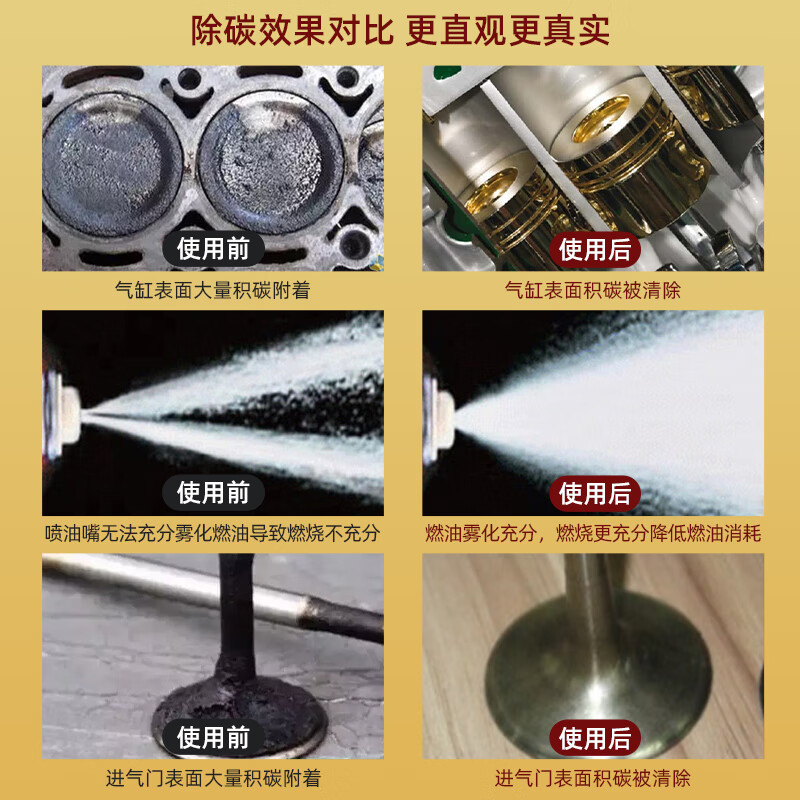 除碳效果对比 更直观更真实

使用前

气缸表面大量积碳附着

使用后

气缸表面积碳被清除

使用前

喷油嘴无法充分雾化燃油导致燃烧不充分

使用后

燃油雾化充分，燃烧更充分降低燃油消耗

使用前

进气门表面大量积碳附着

使用后

进气门表面积碳被清除