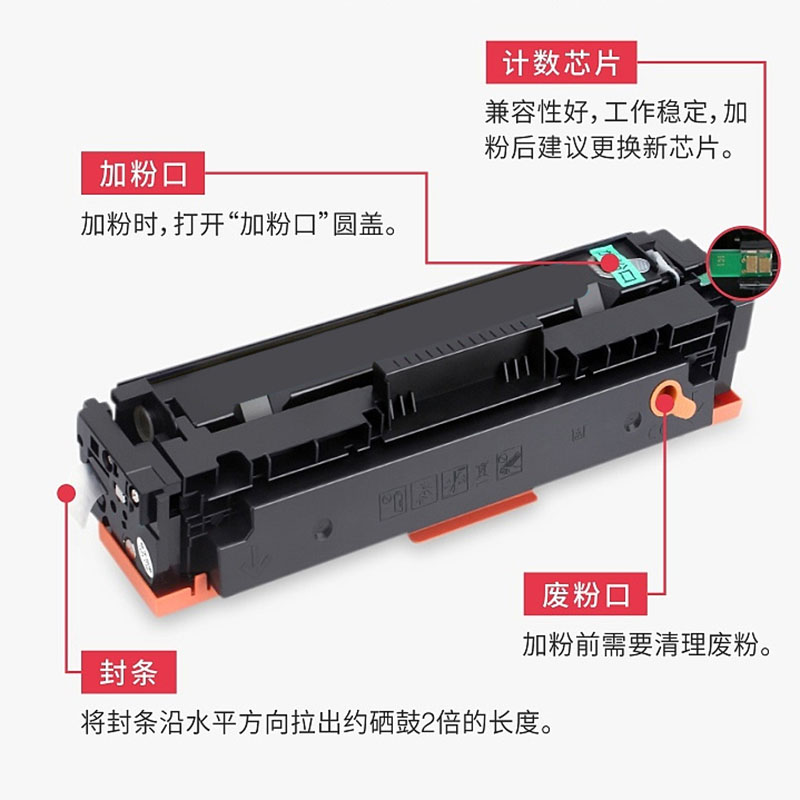 计数芯片
兼容性好，工作稳定，加粉后建议更换新芯片。

加粉口
加粉时，打开“加粉口”圆盖。

废粉口
加粉前需要清理废粉。

封条
将封条沿水平方向拉出约硒鼓2倍的长度。