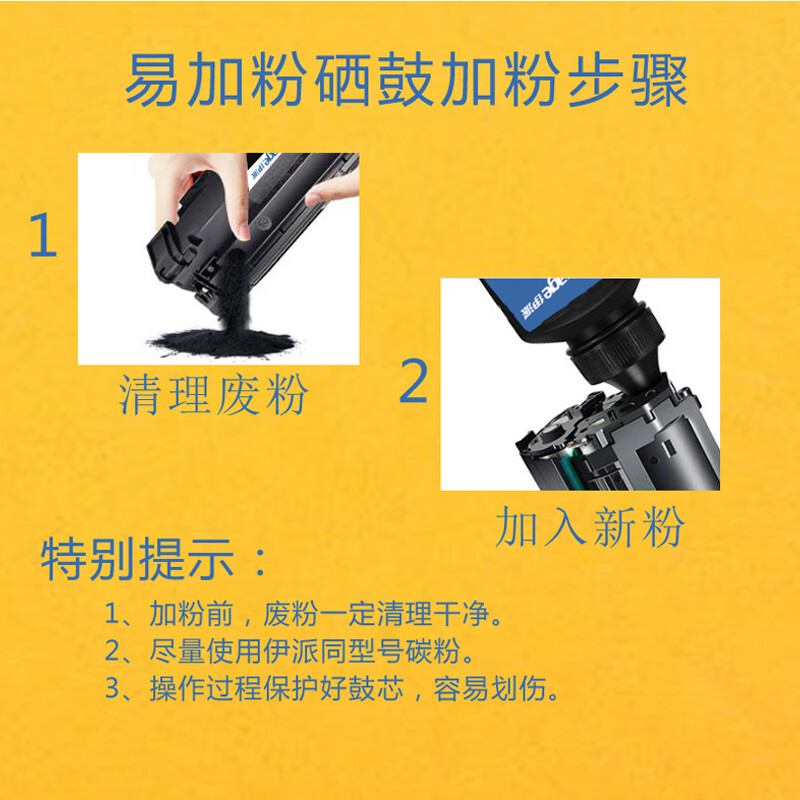 易加粉硒鼓加粉步骤

1

清理废粉

2

加入新粉

特别提示：

1、加粉前，废粉一定清理干净。

2、尽量使用伊派同型号碳粉。

3、操作过程保护好鼓芯，容易划伤。