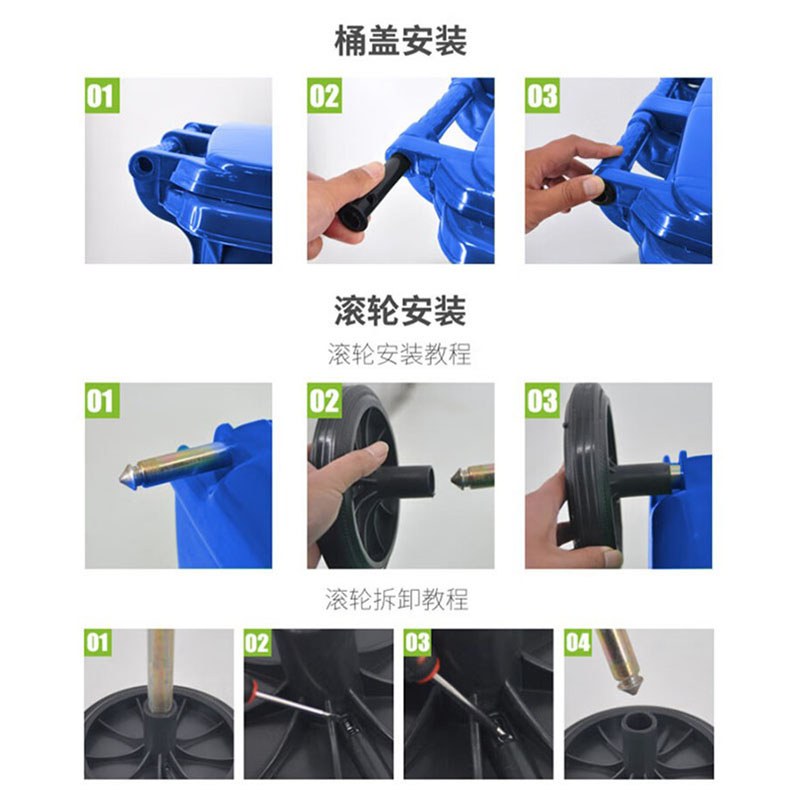 桶盖安装

01

02

03

滚轮安装

滚轮安装教程

01

02

03

滚轮拆卸教程

01

02

03

04